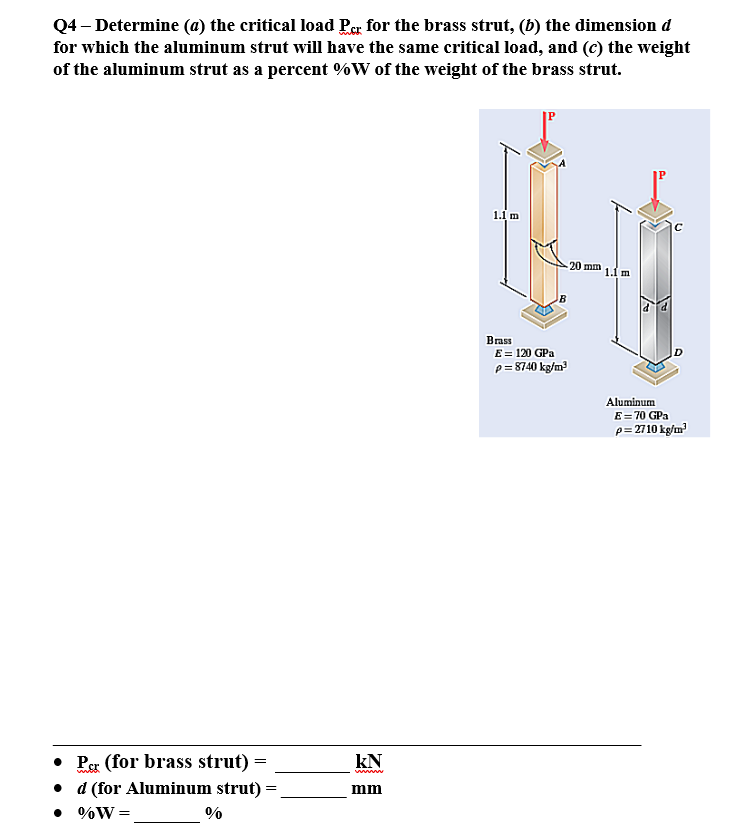 Q4 – Determine (a) the critical load $P_{cr}$ for the brass strut, (b) the dimension d for which the aluminum strut will have the same critical load, and (c) the weight of the aluminum strut as a percent %W of the weight of the brass strut.

P
A
1.1 m
20 mm
B
Brass
$E = 120$ GPa
$\rho = 8740$ kg/m$^3$

P
C
1.1 m
d
d
D
Aluminum
$E = 70$ GPa
$\rho = 2710$ kg/m$^3$

• $P_{cr}$ (for brass strut) = ________ kN
• d (for Aluminum strut) = ________ mm
• %W = ________ %