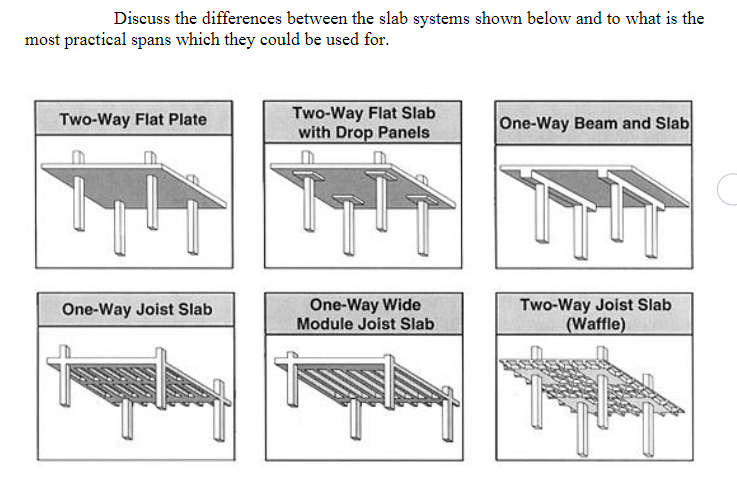 Discuss the differences between the slab systems shown below and to what is the most practical spans which they could be used for.

Two-Way Flat Plate

Two-Way Flat Slab with Drop Panels

One-Way Beam and Slab

One-Way Joist Slab

One-Way Wide Module Joist Slab

Two-Way Joist Slab (Waffle)