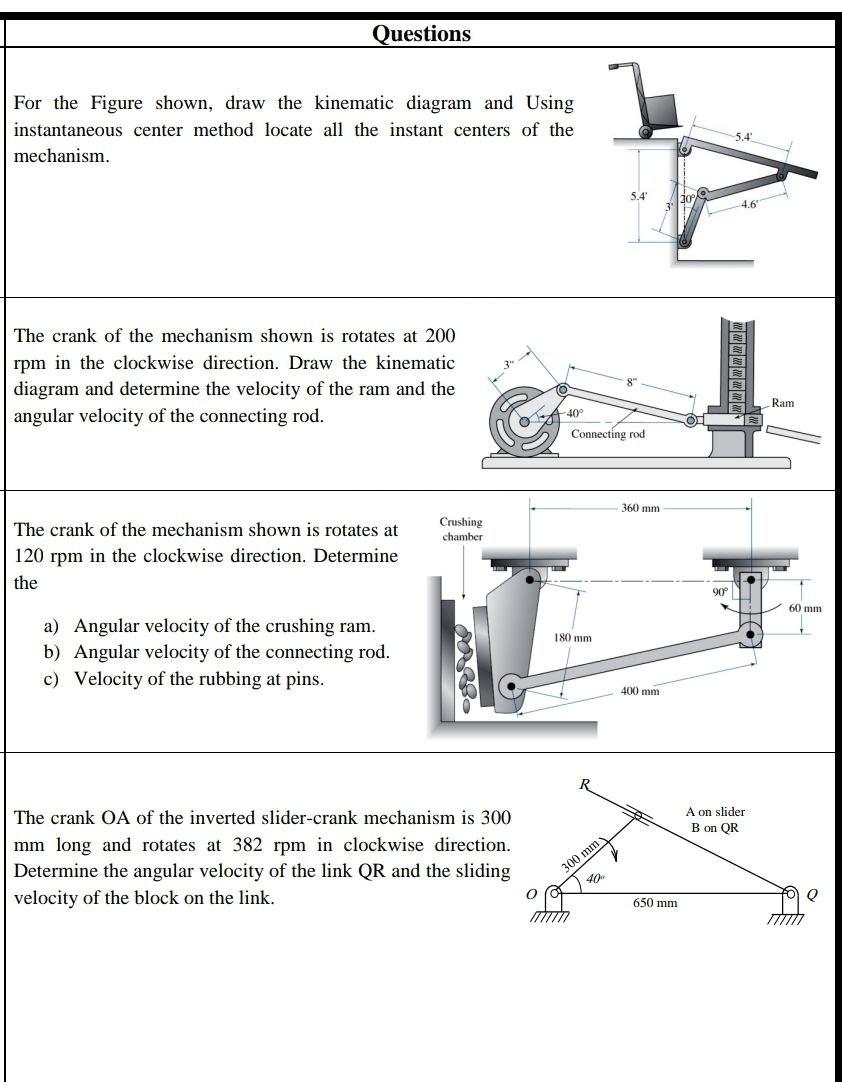 Questions

For the Figure shown, draw the kinematic diagram and Using instantaneous center method locate all the instant centers of the mechanism.

5.4'
5.4'
3'
20°
4.6'

The crank of the mechanism shown is rotates at 200 rpm in the clockwise direction. Draw the kinematic diagram and determine the velocity of the ram and the angular velocity of the connecting rod.

3"
8"
40°
Connecting rod
Ram

The crank of the mechanism shown is rotates at 120 rpm in the clockwise direction. Determine the

a) Angular velocity of the crushing ram.
b) Angular velocity of the connecting rod.
c) Velocity of the rubbing at pins.

Crushing chamber
360 mm
90°
60 mm
180 mm
400 mm

The crank OA of the inverted slider-crank mechanism is 300 mm long and rotates at 382 rpm in clockwise direction. Determine the angular velocity of the link QR and the sliding velocity of the block on the link.

R
A on slider
B on QR
300 mm
40°
O
650 mm
Q