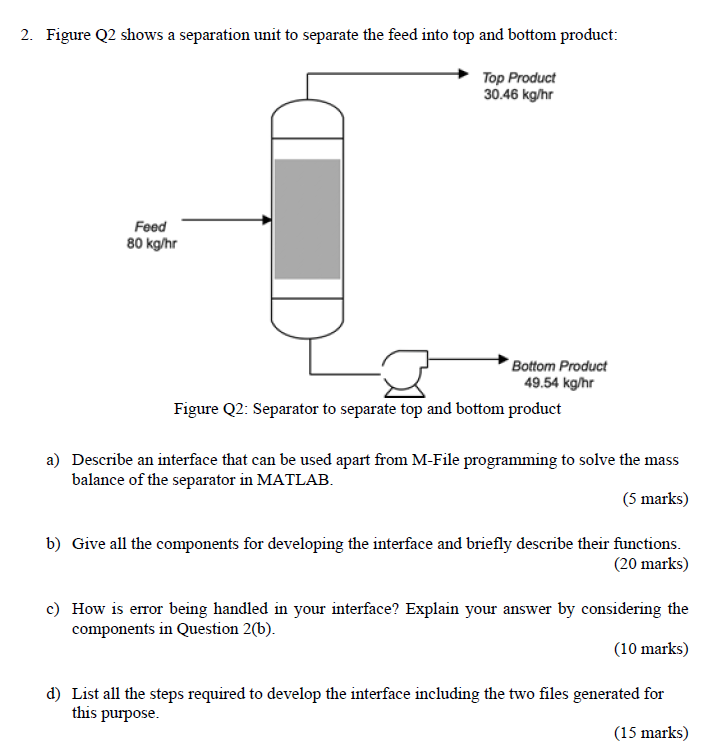 2. Figure Q2 shows a separation unit to separate the feed into top and bottom product:

Top Product
30.46 kg/hr

Feed
80 kg/hr

Bottom Product
49.54 kg/hr

Figure Q2: Separator to separate top and bottom product

a) Describe an interface that can be used apart from M-File programming to solve the mass balance of the separator in MATLAB.

(5 marks)

b) Give all the components for developing the interface and briefly describe their functions.

(20 marks)

c) How is error being handled in your interface? Explain your answer by considering the components in Question 2(b).

(10 marks)

d) List all the steps required to develop the interface including the two files generated for this purpose.

(15 marks)