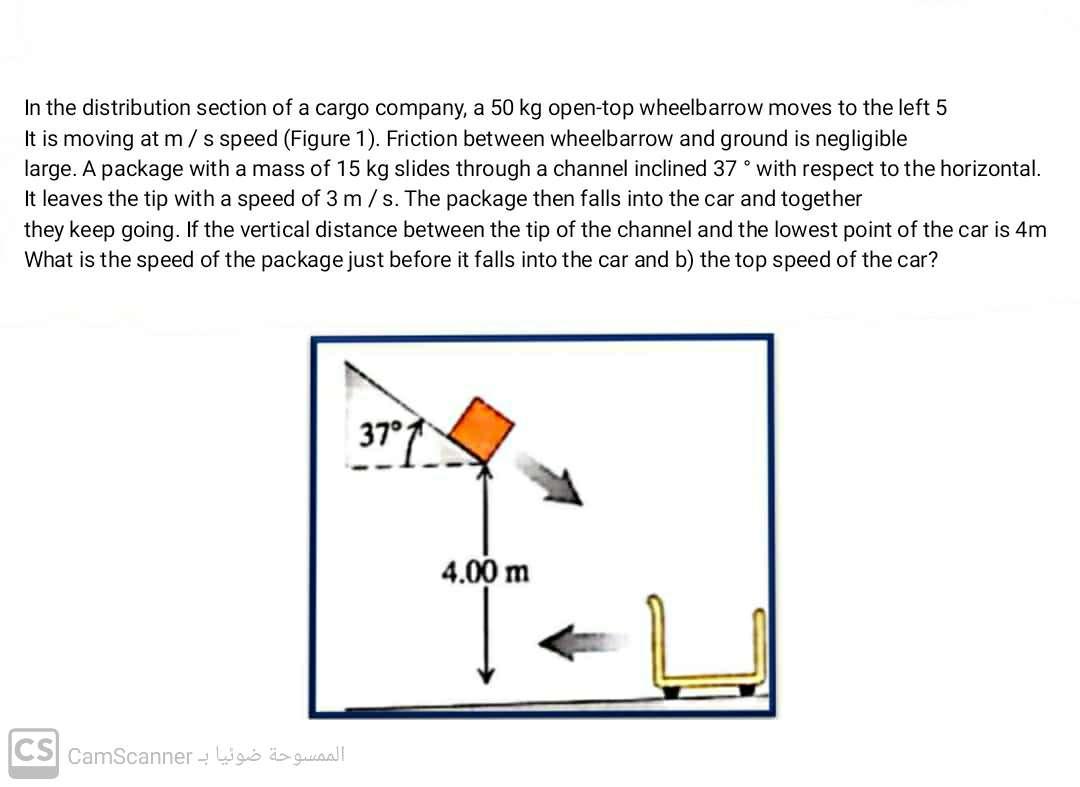 In the distribution section of a cargo company, a 50 kg open-top wheelbarrow moves to the left 5
It is moving at m / s speed (Figure 1). Friction between wheelbarrow and ground is negligible
large. A package with a mass of 15 kg slides through a channel inclined 37 ° with respect to the horizontal.
It leaves the tip with a speed of 3 m / s. The package then falls into the car and together
they keep going. If the vertical distance between the tip of the channel and the lowest point of the car is 4m
What is the speed of the package just before it falls into the car and b) the top speed of the car?

37°

4.00 m

CS CamScanner الممسوحة ضوئيا بـ