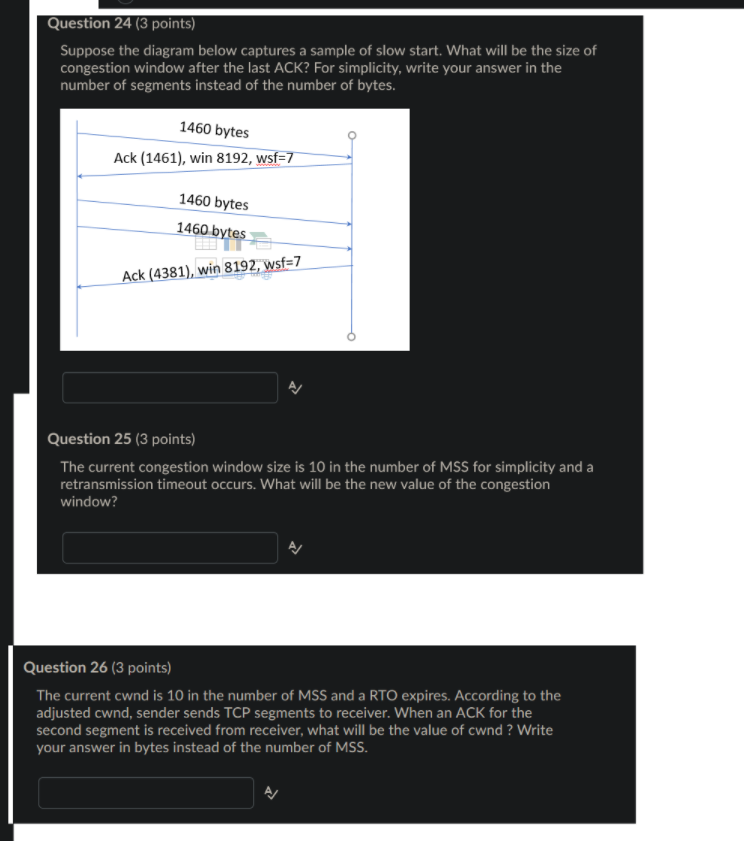 Question 24 (3 points)

Suppose the diagram below captures a sample of slow start. What will be the size of congestion window after the last ACK? For simplicity, write your answer in the number of segments instead of the number of bytes.

1460 bytes

Ack (1461), win 8192, wsf=7

1460 bytes

1460 bytes

Ack (4381), win 8192, wsf=7

Question 25 (3 points)

The current congestion window size is 10 in the number of MSS for simplicity and a retransmission timeout occurs. What will be the new value of the congestion window?

Question 26 (3 points)

The current cwnd is 10 in the number of MSS and a RTO expires. According to the adjusted cwnd, sender sends TCP segments to receiver. When an ACK for the second segment is received from receiver, what will be the value of cwnd ? Write your answer in bytes instead of the number of MSS.