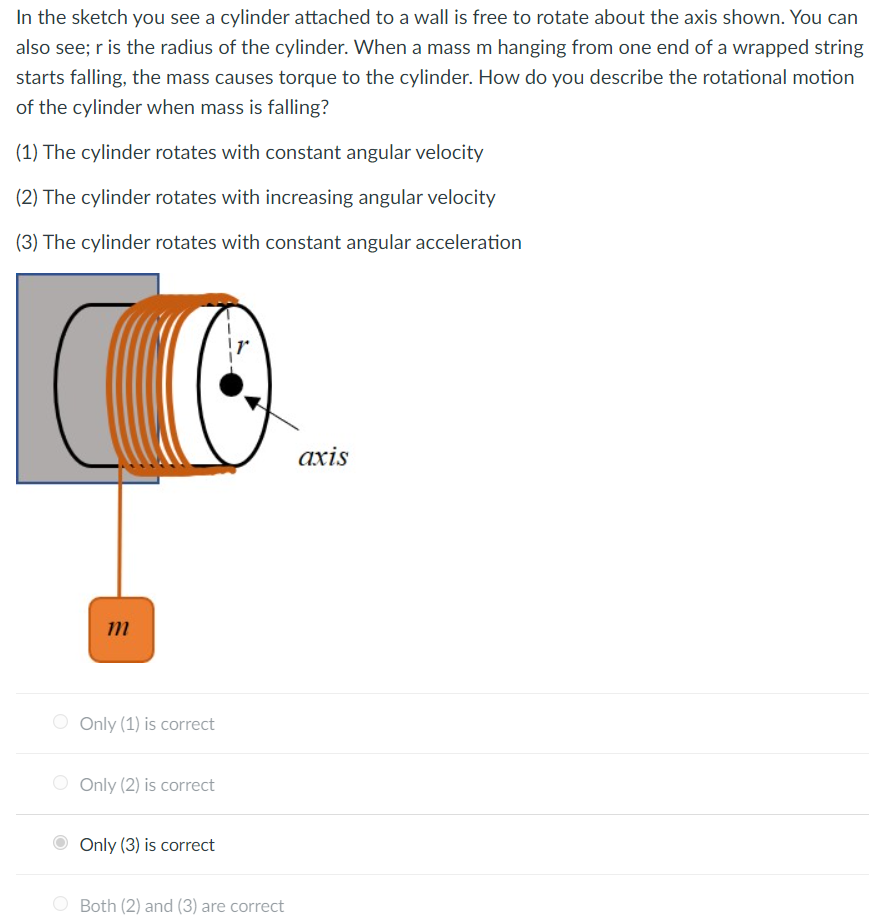 In the sketch you see a cylinder attached to a wall is free to rotate about the axis shown. You can also see; r is the radius of the cylinder. When a mass m hanging from one end of a wrapped string starts falling, the mass causes torque to the cylinder. How do you describe the rotational motion of the cylinder when mass is falling?

(1) The cylinder rotates with constant angular velocity

(2) The cylinder rotates with increasing angular velocity

(3) The cylinder rotates with constant angular acceleration

$r$

$axis$

$m$

Only (1) is correct

Only (2) is correct

Only (3) is correct

Both (2) and (3) are correct