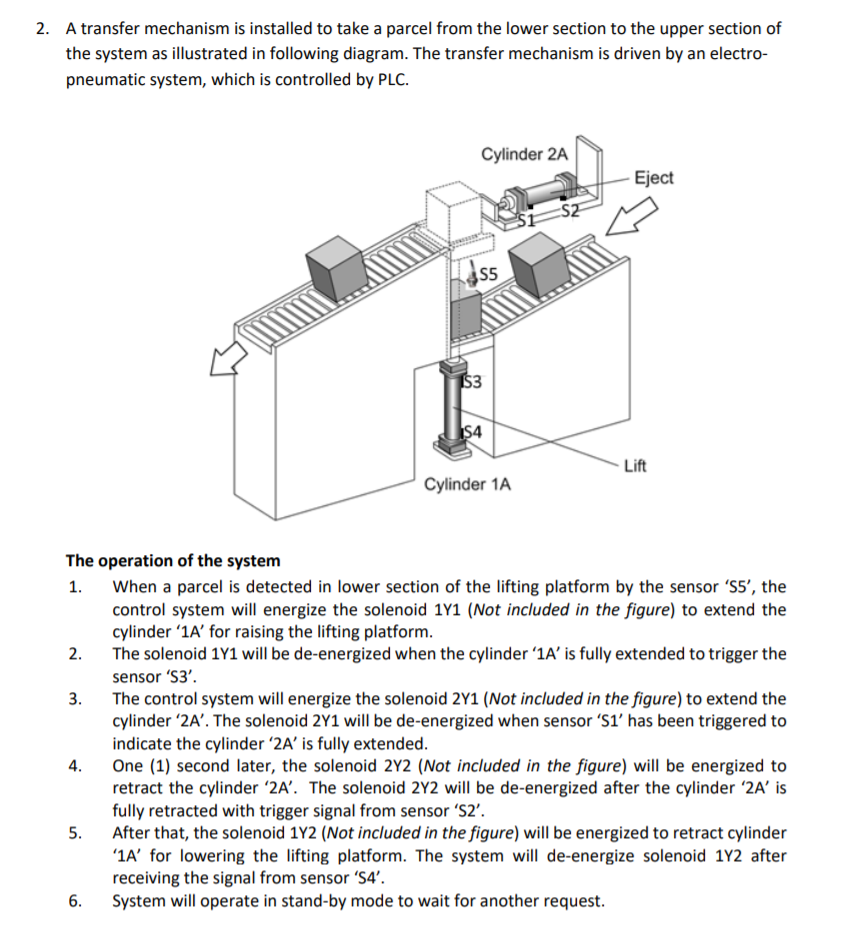 2. A transfer mechanism is installed to take a parcel from the lower section to the upper section of the system as illustrated in following diagram. The transfer mechanism is driven by an electro-pneumatic system, which is controlled by PLC.

Cylinder 2A
Eject
S1
S2
S5
S3
S4
Lift
Cylinder 1A

The operation of the system
1. When a parcel is detected in lower section of the lifting platform by the sensor 'S5', the control system will energize the solenoid 1Y1 (Not included in the figure) to extend the cylinder '1A' for raising the lifting platform.
2. The solenoid 1Y1 will be de-energized when the cylinder '1A' is fully extended to trigger the sensor 'S3'.
3. The control system will energize the solenoid 2Y1 (Not included in the figure) to extend the cylinder '2A'. The solenoid 2Y1 will be de-energized when sensor 'S1' has been triggered to indicate the cylinder '2A' is fully extended.
4. One (1) second later, the solenoid 2Y2 (Not included in the figure) will be energized to retract the cylinder '2A'. The solenoid 2Y2 will be de-energized after the cylinder '2A' is fully retracted with trigger signal from sensor 'S2'.
5. After that, the solenoid 1Y2 (Not included in the figure) will be energized to retract cylinder '1A' for lowering the lifting platform. The system will de-energize solenoid 1Y2 after receiving the signal from sensor 'S4'.
6. System will operate in stand-by mode to wait for another request.