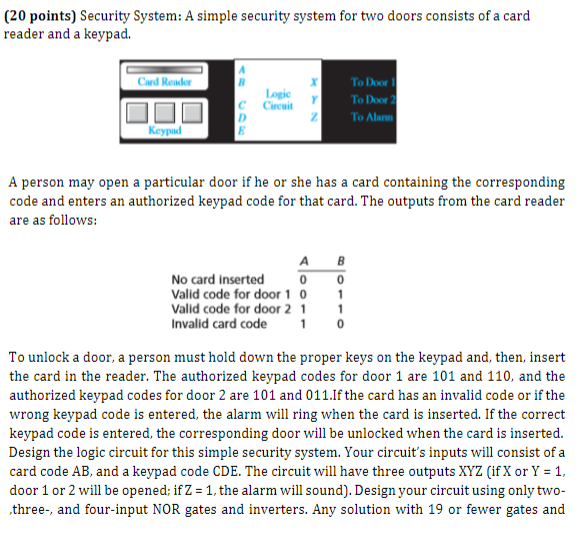 **(20 points)** Security System: A simple security system for two doors consists of a card reader and a keypad.

Card Reader
Keypad
A
B
C
D
E
Logic Circuit
X
Y
Z
To Door 1
To Door 2
To Alarm

A person may open a particular door if he or she has a card containing the corresponding code and enters an authorized keypad code for that card. The outputs from the card reader are as follows:

| | A | B |
|---|---|---|
| No card inserted | 0 | 0 |
| Valid code for door 1 | 0 | 1 |
| Valid code for door 2 | 1 | 1 |
| Invalid card code | 1 | 0 |

To unlock a door, a person must hold down the proper keys on the keypad and, then, insert the card in the reader. The authorized keypad codes for door 1 are 101 and 110, and the authorized keypad codes for door 2 are 101 and 011.If the card has an invalid code or if the wrong keypad code is entered, the alarm will ring when the card is inserted. If the correct keypad code is entered, the corresponding door will be unlocked when the card is inserted. Design the logic circuit for this simple security system. Your circuit's inputs will consist of a card code AB, and a keypad code CDE. The circuit will have three outputs XYZ (if X or Y = 1, door 1 or 2 will be opened; if Z = 1, the alarm will sound). Design your circuit using only two-,three-, and four-input NOR gates and inverters. Any solution with 19 or fewer gates and