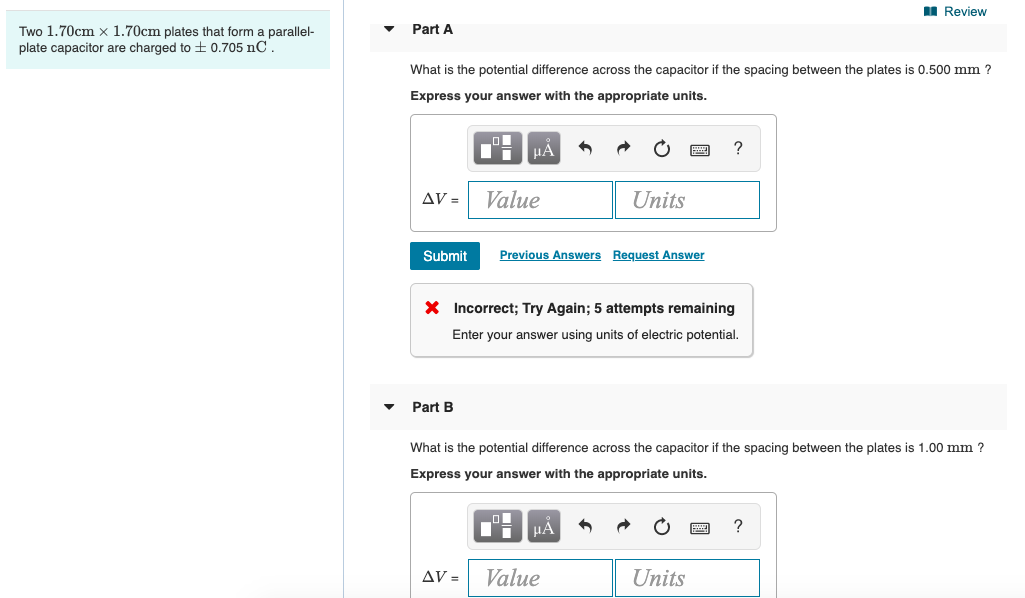 Two $1.70\text{cm} \times 1.70\text{cm}$ plates that form a parallel-plate capacitor are charged to $\pm$ 0.705 $\text{nC}$ .

Review

Part A

What is the potential difference across the capacitor if the spacing between the plates is 0.500 $\text{mm}$ ?

Express your answer with the appropriate units.

μÅ ?

$\Delta V$ = Value Units

Submit Previous Answers Request Answer

Incorrect; Try Again; 5 attempts remaining

Enter your answer using units of electric potential.

Part B

What is the potential difference across the capacitor if the spacing between the plates is 1.00 $\text{mm}$ ?

Express your answer with the appropriate units.

μÅ ?

$\Delta V$ = Value Units