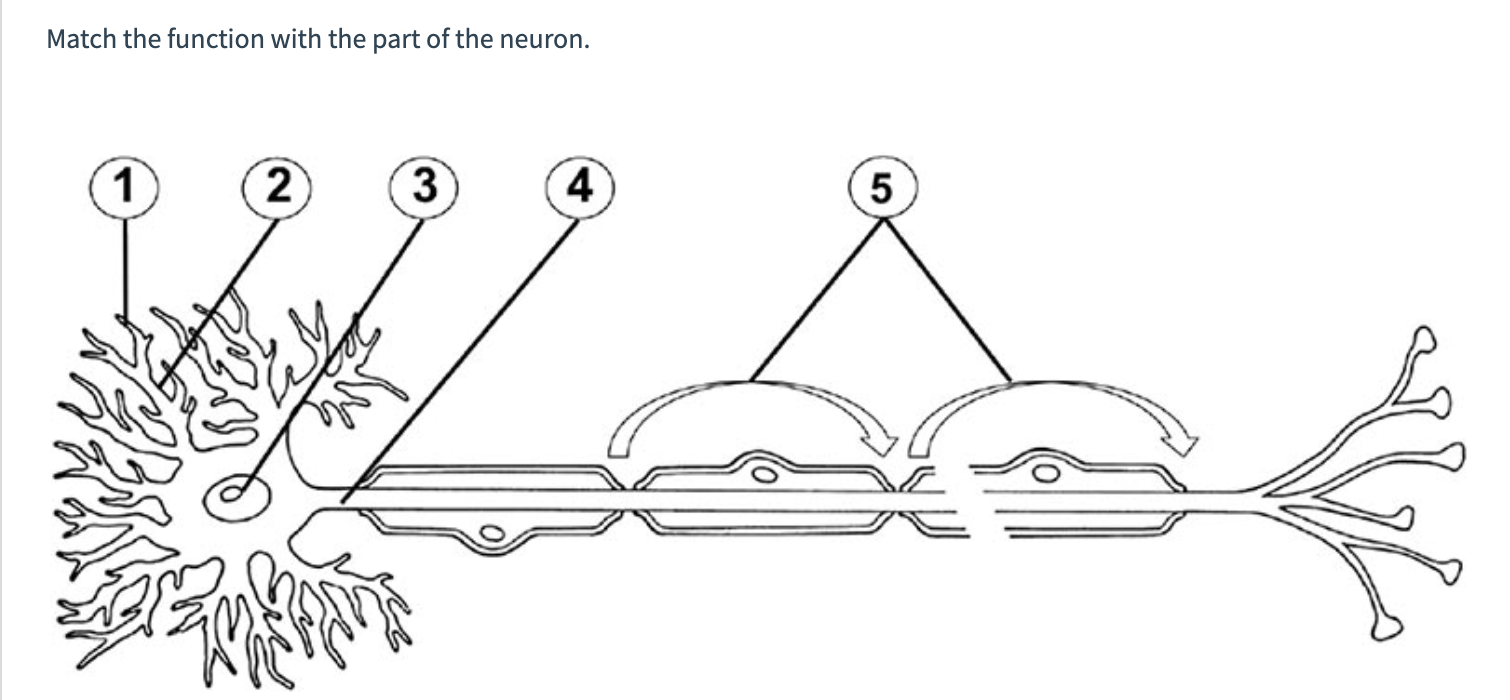 Match the function with the part of the neuron.

1
2
3
4
5