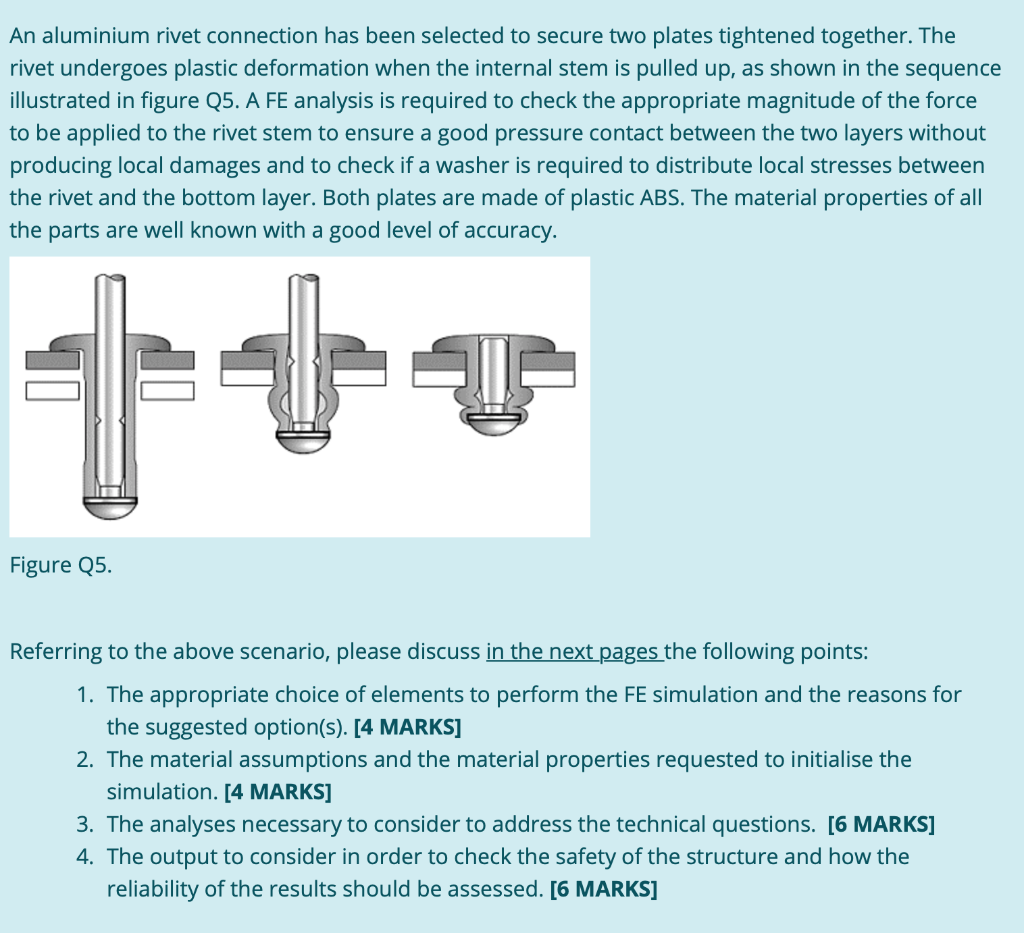 An aluminium rivet connection has been selected to secure two plates tightened together. The rivet undergoes plastic deformation when the internal stem is pulled up, as shown in the sequence illustrated in figure Q5. A FE analysis is required to check the appropriate magnitude of the force to be applied to the rivet stem to ensure a good pressure contact between the two layers without producing local damages and to check if a washer is required to distribute local stresses between the rivet and the bottom layer. Both plates are made of plastic ABS. The material properties of all the parts are well known with a good level of accuracy.

Figure Q5.

Referring to the above scenario, please discuss in the next pages the following points:

1. The appropriate choice of elements to perform the FE simulation and the reasons for the suggested option(s). [4 MARKS]
2. The material assumptions and the material properties requested to initialise the simulation. [4 MARKS]
3. The analyses necessary to consider to address the technical questions. [6 MARKS]
4. The output to consider in order to check the safety of the structure and how the reliability of the results should be assessed. [6 MARKS]