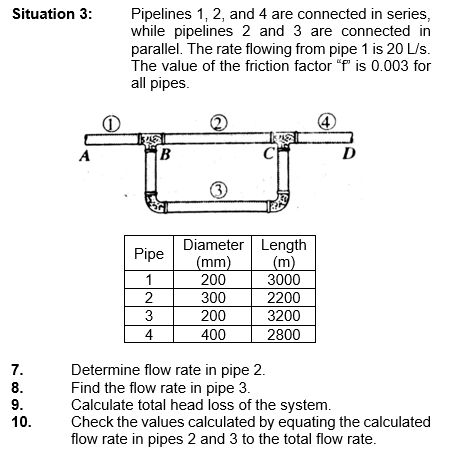 Situation 3: Pipelines 1, 2, and 4 are connected in series, while pipelines 2 and 3 are connected in parallel. The rate flowing from pipe 1 is 20 L/s. The value of the friction factor “f” is 0.003 for all pipes.

①
②
④
A
B
C
D
③

| Pipe | Diameter (mm) | Length (m) |
|---|---|---|
| 1 | 200 | 3000 |
| 2 | 300 | 2200 |
| 3 | 200 | 3200 |
| 4 | 400 | 2800 |

7. Determine flow rate in pipe 2.
8. Find the flow rate in pipe 3.
9. Calculate total head loss of the system.
10. Check the values calculated by equating the calculated flow rate in pipes 2 and 3 to the total flow rate.