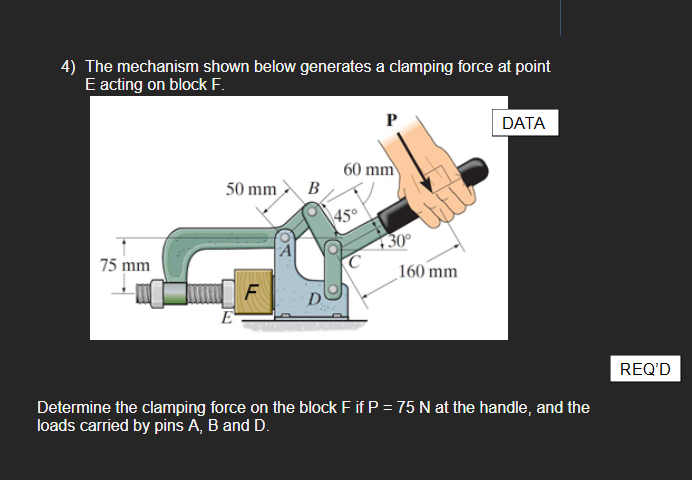 4) The mechanism shown below generates a clamping force at point E acting on block F.

DATA

P

60 mm

50 mm

B

45°

30°

A

C

75 mm

160 mm

F

D

E

REQ'D

Determine the clamping force on the block F if P = 75 N at the handle, and the loads carried by pins A, B and D.