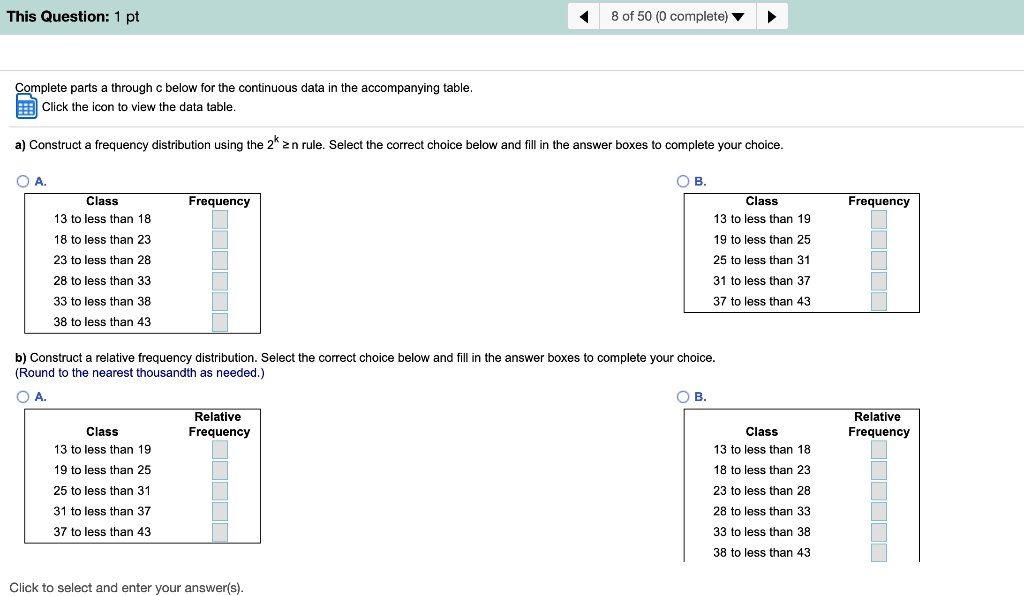 This Question: 1 pt

8 of 50 (0 complete)

Complete parts a through c below for the continuous data in the accompanying table.

Click the icon to view the data table.

a) Construct a frequency distribution using the $2^k \geq n$ rule. Select the correct choice below and fill in the answer boxes to complete your choice.

A.

| Class | Frequency |
|---|---|
| 13 to less than 18 | |
| 18 to less than 23 | |
| 23 to less than 28 | |
| 28 to less than 33 | |
| 33 to less than 38 | |
| 38 to less than 43 | |

B.

| Class | Frequency |
|---|---|
| 13 to less than 19 | |
| 19 to less than 25 | |
| 25 to less than 31 | |
| 31 to less than 37 | |
| 37 to less than 43 | |

b) Construct a relative frequency distribution. Select the correct choice below and fill in the answer boxes to complete your choice.
(Round to the nearest thousandth as needed.)

A.

| Class | Relative Frequency |
|---|---|
| 13 to less than 19 | |
| 19 to less than 25 | |
| 25 to less than 31 | |
| 31 to less than 37 | |
| 37 to less than 43 | |

B.

| Class | Relative Frequency |
|---|---|
| 13 to less than 18 | |
| 18 to less than 23 | |
| 23 to less than 28 | |
| 28 to less than 33 | |
| 33 to less than 38 | |
| 38 to less than 43 | |

Click to select and enter your answer(s).