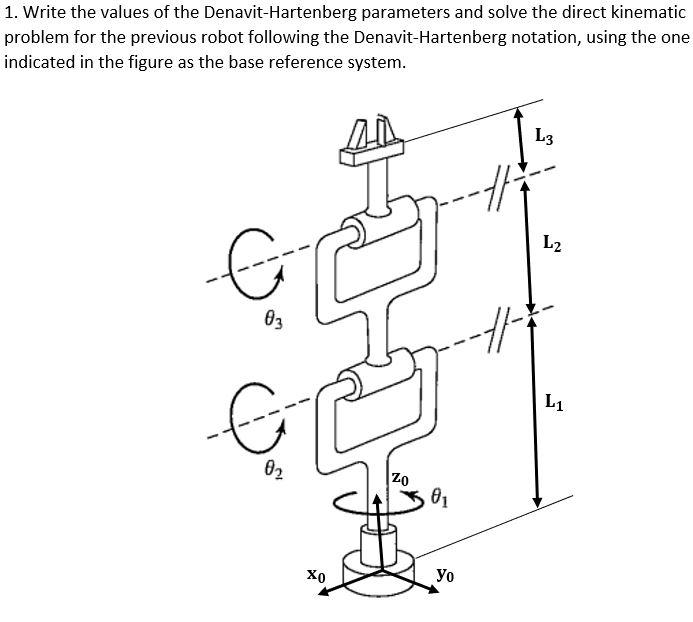 1. Write the values of the Denavit-Hartenberg parameters and solve the direct kinematic problem for the previous robot following the Denavit-Hartenberg notation, using the one indicated in the figure as the base reference system.

$L_3$

$L_2$

$\theta_3$

$L_1$

$\theta_2$

$z_0$

$\theta_1$

$x_0$

$y_0$