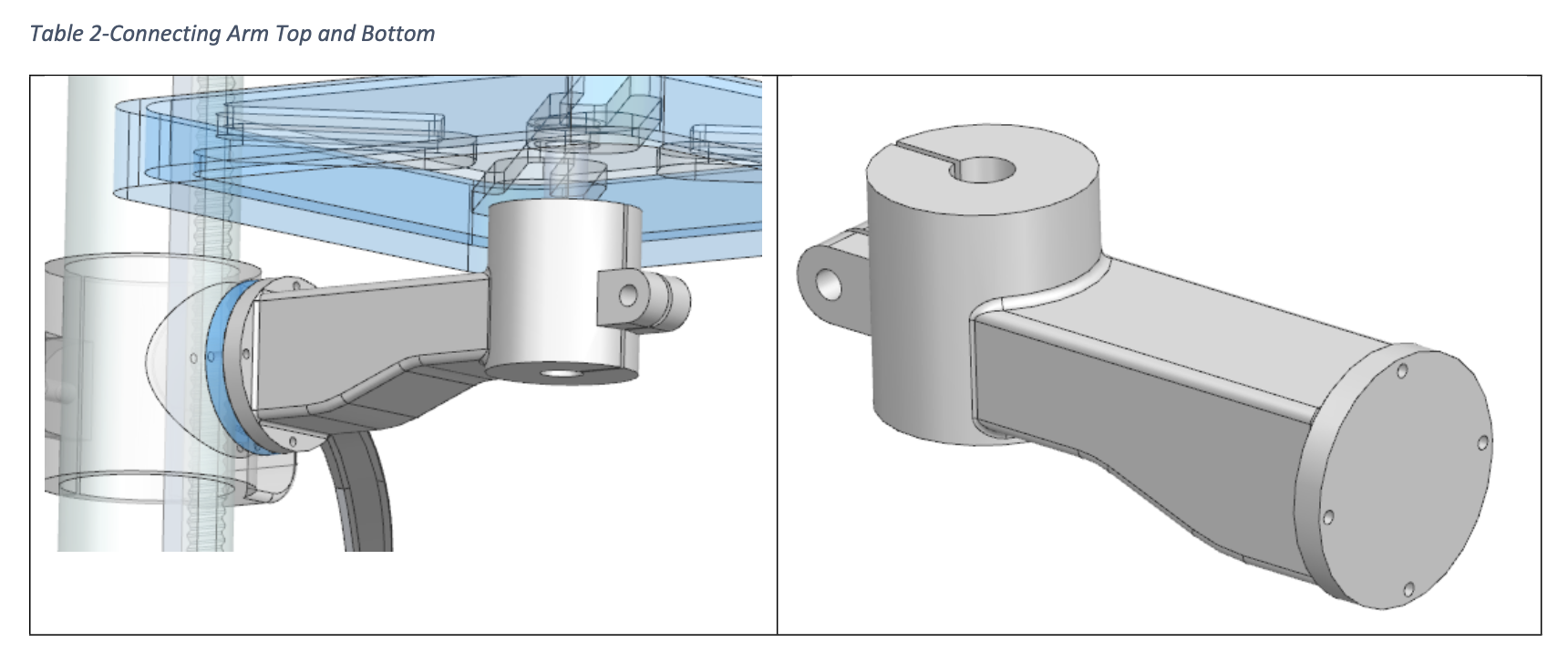 Table 2-Connecting Arm Top and Bottom