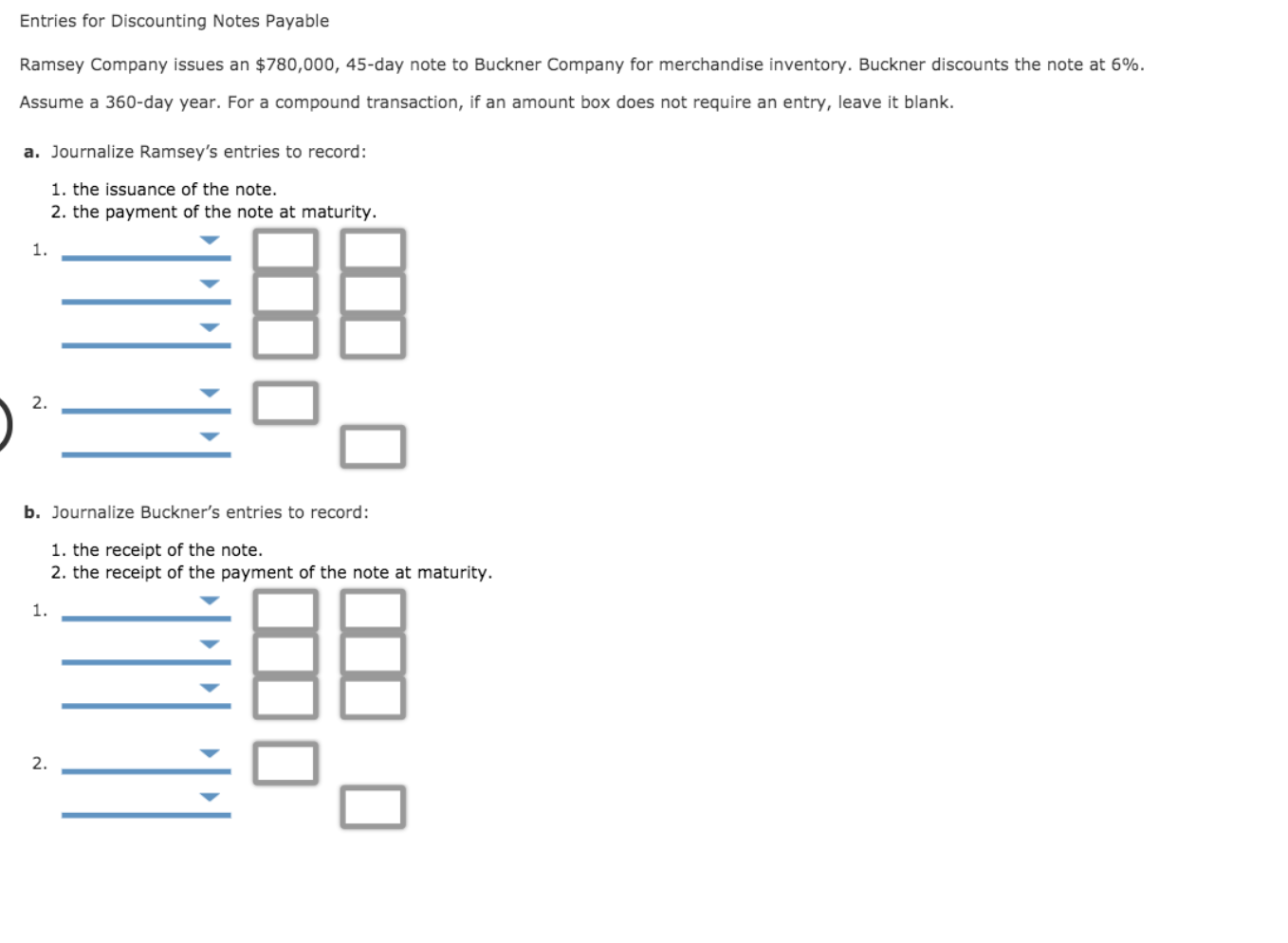 Entries for Discounting Notes Payable

Ramsey Company issues an $780,000, 45-day note to Buckner Company for merchandise inventory. Buckner discounts the note at 6%.

Assume a 360-day year. For a compound transaction, if an amount box does not require an entry, leave it blank.

a. Journalize Ramsey's entries to record:

1. the issuance of the note.
2. the payment of the note at maturity.

1.

2.

b. Journalize Buckner's entries to record:

1. the receipt of the note.
2. the receipt of the payment of the note at maturity.

1.

2.