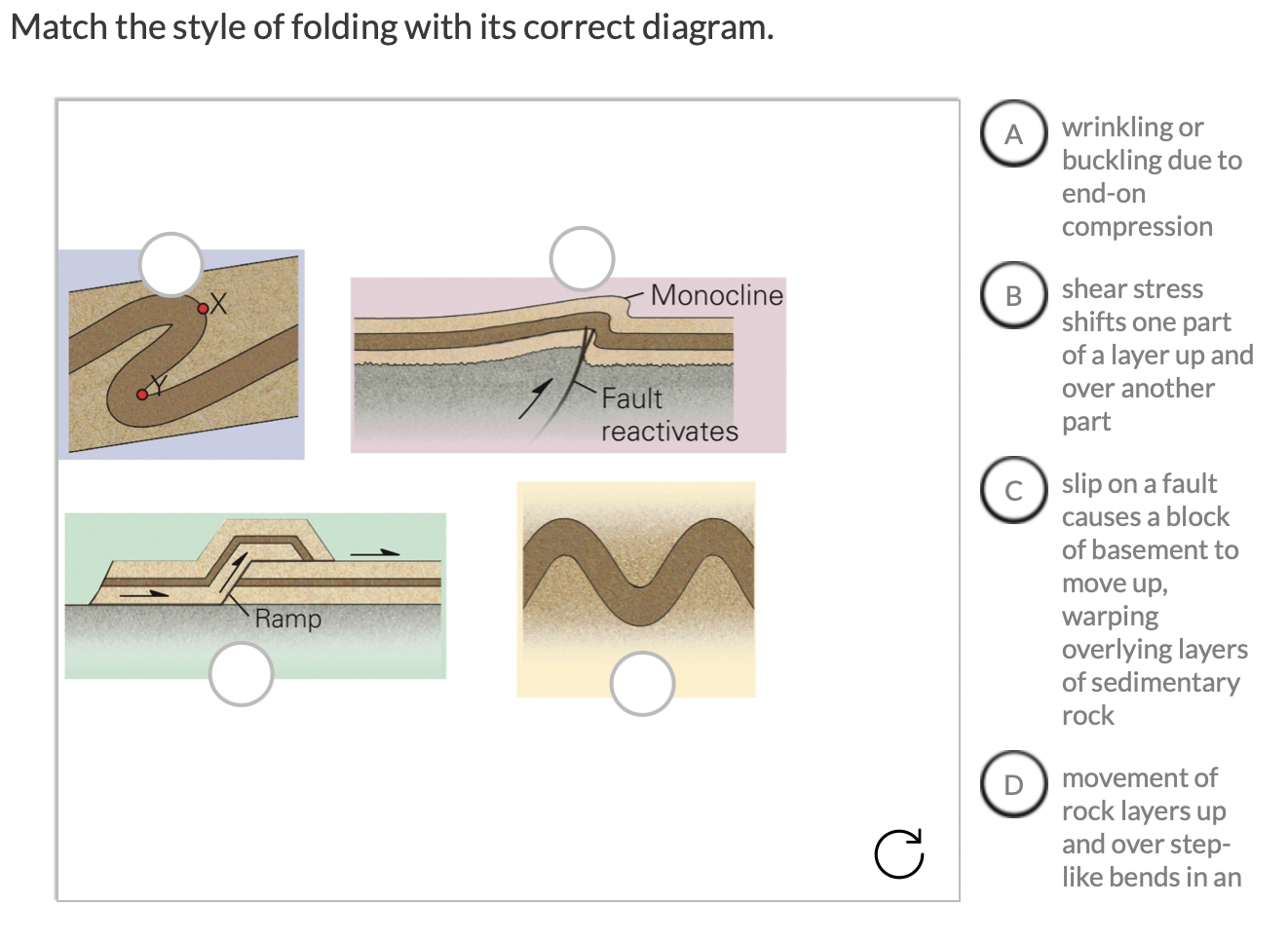 Match the style of folding with its correct diagram.

X

Y

Monocline

Fault reactivates

Ramp

A wrinkling or buckling due to end-on compression

B shear stress shifts one part of a layer up and over another part

C slip on a fault causes a block of basement to move up, warping overlying layers of sedimentary rock

D movement of rock layers up and over step-like bends in an