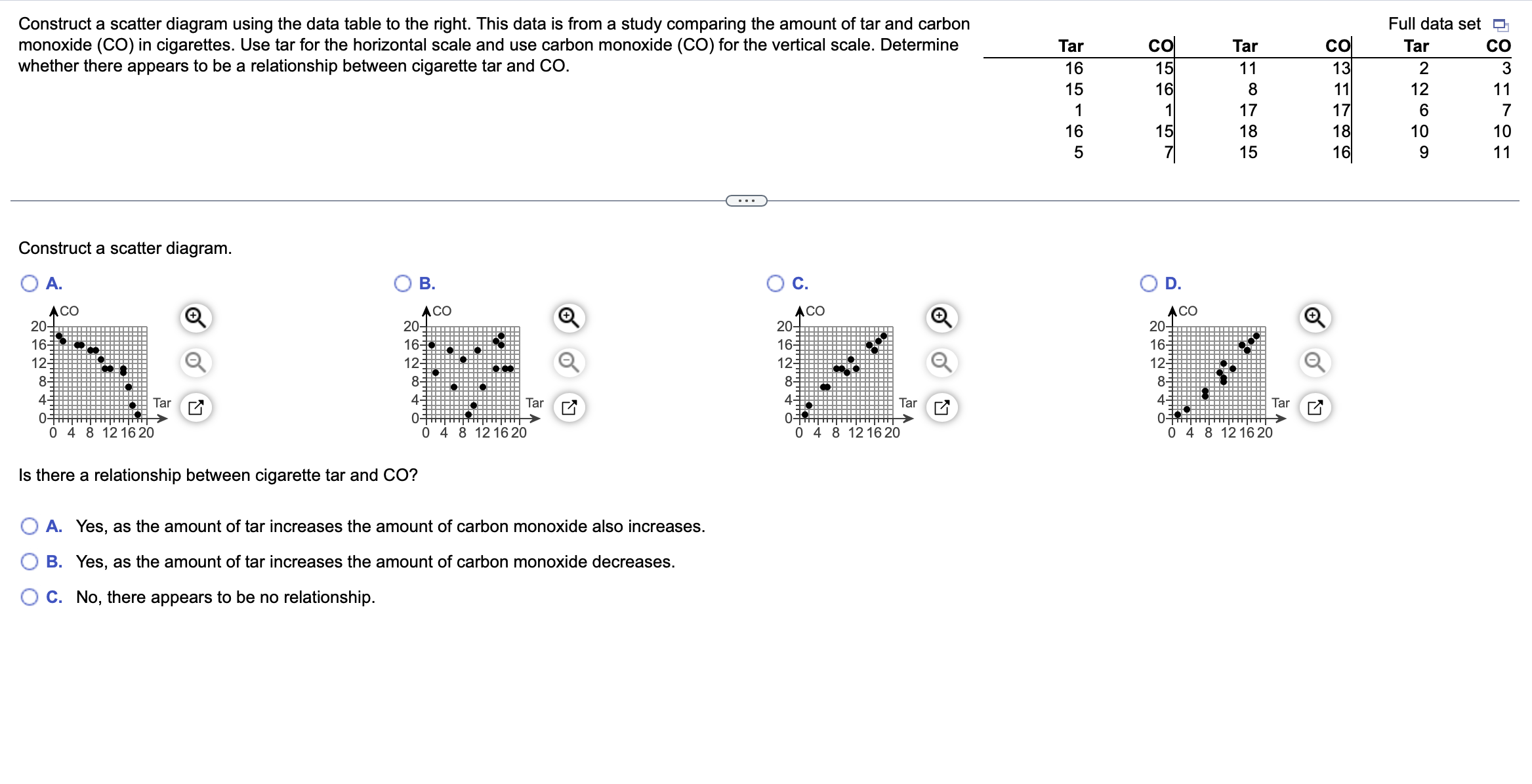 Construct a scatter diagram using the data table to the right. This data is from a study comparing the amount of tar and carbon monoxide (CO) in cigarettes. Use tar for the horizontal scale and use carbon monoxide (CO) for the vertical scale. Determine whether there appears to be a relationship between cigarette tar and CO.

Full data set

| Tar | CO | Tar | CO | Tar | CO |
|---|---|---|---|---|---|
| 16 | 15 | 11 | 13 | 2 | 3 |
| 15 | 16 | 8 | 11 | 12 | 11 |
| 1 | 1 | 17 | 17 | 6 | 7 |
| 16 | 15 | 18 | 18 | 10 | 10 |
| 5 | 7 | 15 | 16 | 9 | 11 |

...

Construct a scatter diagram.

A.
CO
20
16
12
8
4
0
0 4 8 12 16 20
Tar

B.
CO
20
16
12
8
4
0
0 4 8 12 16 20
Tar

C.
CO
20
16
12
8
4
0
0 4 8 12 16 20
Tar

D.
CO
20
16
12
8
4
0
0 4 8 12 16 20
Tar

Is there a relationship between cigarette tar and CO?

A. Yes, as the amount of tar increases the amount of carbon monoxide also increases.

B. Yes, as the amount of tar increases the amount of carbon monoxide decreases.

C. No, there appears to be no relationship.