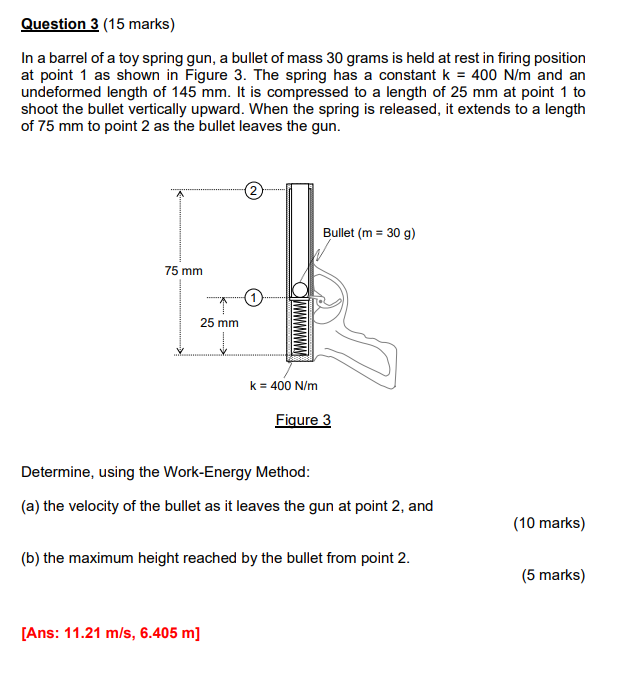 Question 3 (15 marks)

In a barrel of a toy spring gun, a bullet of mass 30 grams is held at rest in firing position at point 1 as shown in Figure 3. The spring has a constant k = 400 N/m and an undeformed length of 145 mm. It is compressed to a length of 25 mm at point 1 to shoot the bullet vertically upward. When the spring is released, it extends to a length of 75 mm to point 2 as the bullet leaves the gun.

2
Bullet (m = 30 g)
75 mm
1
25 mm
k = 400 N/m

Figure 3

Determine, using the Work-Energy Method:

(a) the velocity of the bullet as it leaves the gun at point 2, and
(10 marks)

(b) the maximum height reached by the bullet from point 2.
(5 marks)

[Ans: 11.21 m/s, 6.405 m]