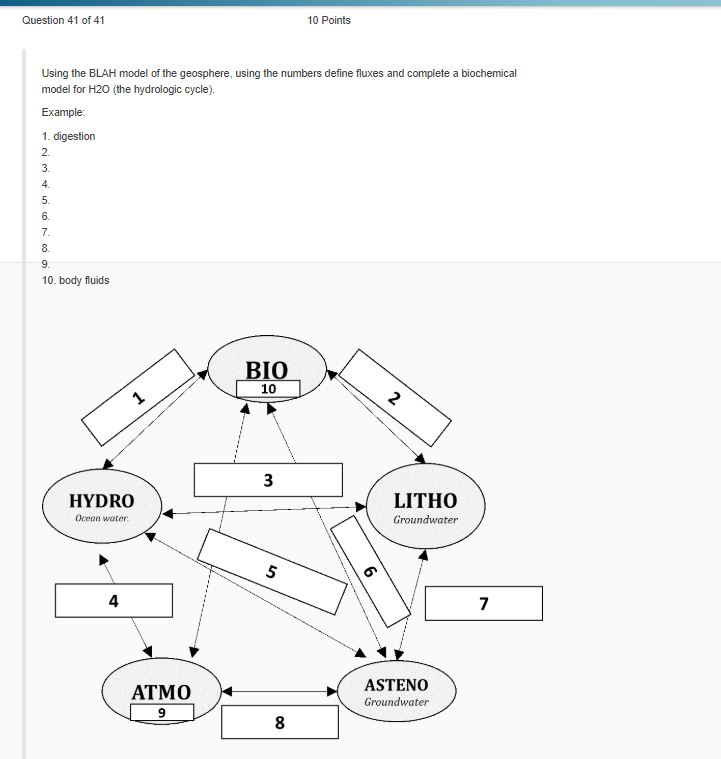 Question 41 of 41

10 Points

Using the BLAH model of the geosphere, using the numbers define fluxes and complete a biochemical model for H2O (the hydrologic cycle).

Example:

1. digestion
2.
3.
4.
5.
6.
7.
8.
9.
10. body fluids

BIO
10
1
2
3
HYDRO
Ocean water.
LITHO
Groundwater
5
6
4
7
ATMO
9
ASTENO
Groundwater
8