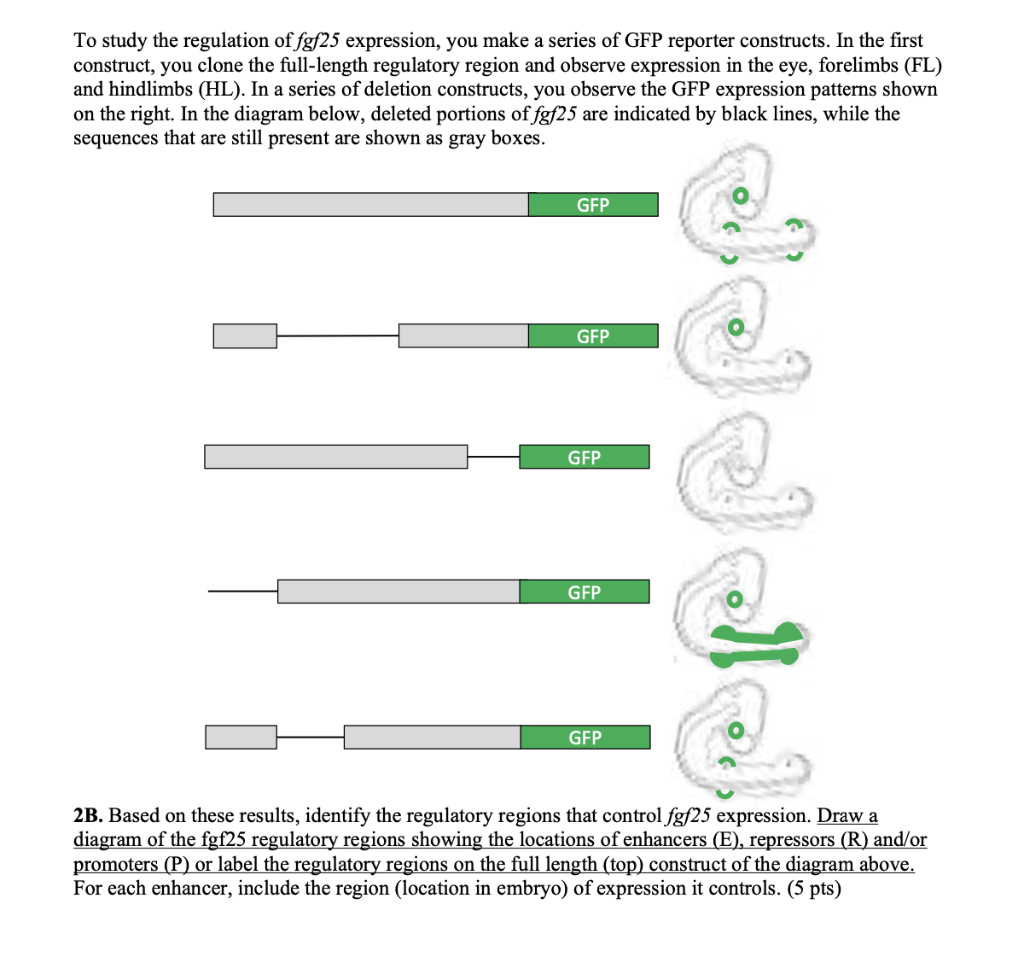 To study the regulation of fgf25 expression, you make a series of GFP reporter constructs. In the first construct, you clone the full-length regulatory region and observe expression in the eye, forelimbs (FL) and hindlimbs (HL). In a series of deletion constructs, you observe the GFP expression patterns shown on the right. In the diagram below, deleted portions of fgf25 are indicated by black lines, while the sequences that are still present are shown as gray boxes.

GFP

GFP

GFP

GFP

GFP

2B. Based on these results, identify the regulatory regions that control fgf25 expression. Draw a diagram of the fgf25 regulatory regions showing the locations of enhancers (E), repressors (R) and/or promoters (P) or label the regulatory regions on the full length (top) construct of the diagram above. For each enhancer, include the region (location in embryo) of expression it controls. (5 pts)