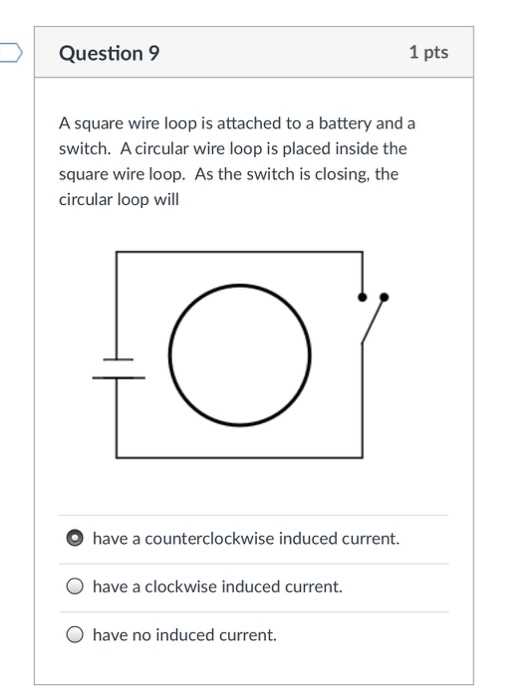 Question 9

1 pts

A square wire loop is attached to a battery and a switch. A circular wire loop is placed inside the square wire loop. As the switch is closing, the circular loop will

have a counterclockwise induced current.

have a clockwise induced current.

have no induced current.