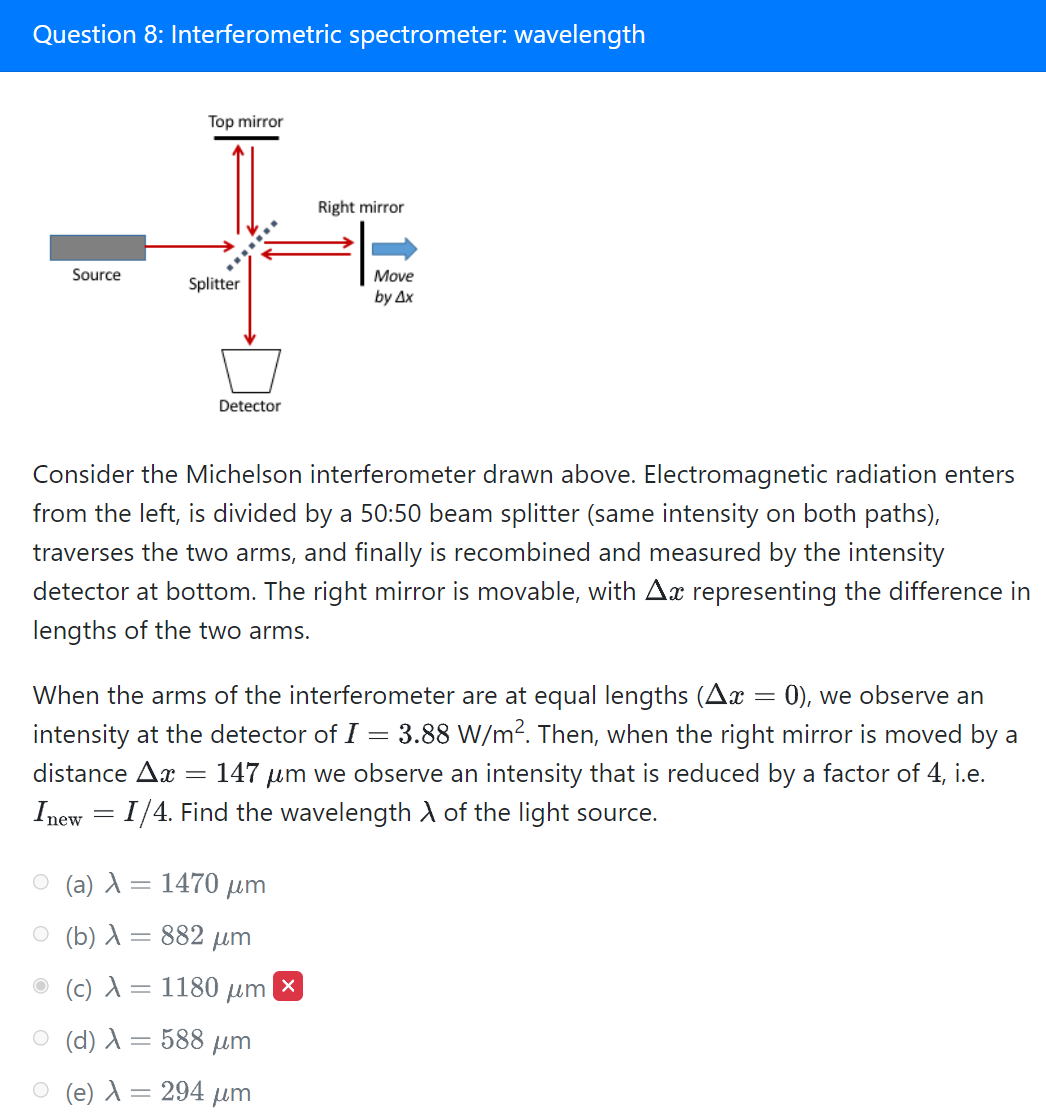 Question 8: Interferometric spectrometer: wavelength

Top mirror

Right mirror

Source

Splitter

Move by $\Delta x$

Detector

Consider the Michelson interferometer drawn above. Electromagnetic radiation enters from the left, is divided by a 50:50 beam splitter (same intensity on both paths), traverses the two arms, and finally is recombined and measured by the intensity detector at bottom. The right mirror is movable, with $\Delta x$ representing the difference in lengths of the two arms.

When the arms of the interferometer are at equal lengths ($\Delta x = 0$), we observe an intensity at the detector of $I = 3.88$ W/m$^2$. Then, when the right mirror is moved by a distance $\Delta x = 147$ $\mu$m we observe an intensity that is reduced by a factor of $4$, i.e. $I_{\text{new}} = I/4$. Find the wavelength $\lambda$ of the light source.

(a) $\lambda = 1470$ $\mu$m

(b) $\lambda = 882$ $\mu$m

(c) $\lambda = 1180$ $\mu$m ×

(d) $\lambda = 588$ $\mu$m

(e) $\lambda = 294$ $\mu$m