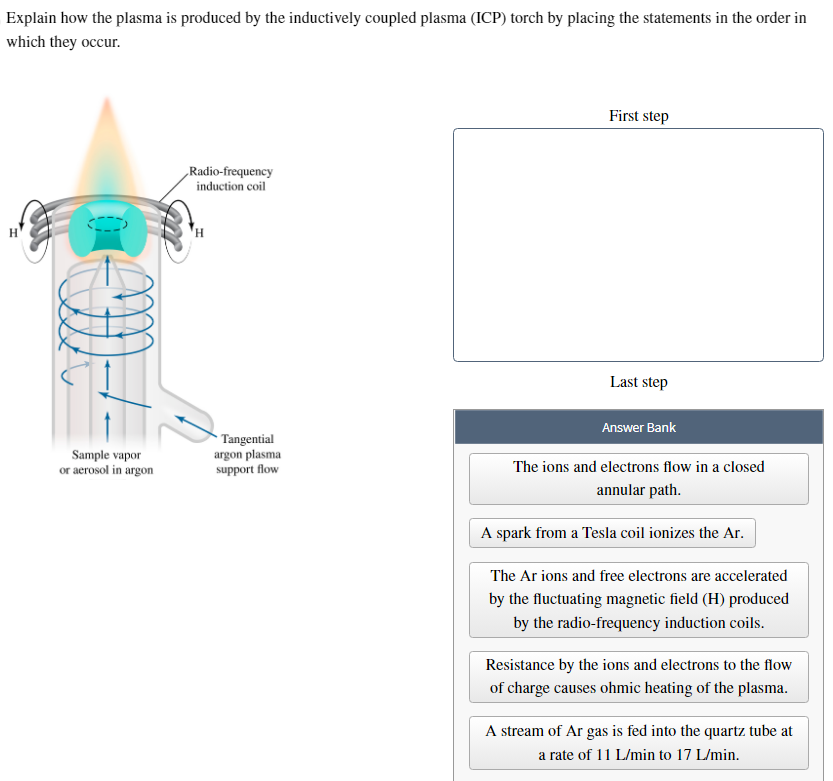 Explain how the plasma is produced by the inductively coupled plasma (ICP) torch by placing the statements in the order in which they occur.

Radio-frequency induction coil

H

H

Sample vapor or aerosol in argon

Tangential argon plasma support flow

First step

Last step

Answer Bank

The ions and electrons flow in a closed annular path.

A spark from a Tesla coil ionizes the Ar.

The Ar ions and free electrons are accelerated by the fluctuating magnetic field (H) produced by the radio-frequency induction coils.

Resistance by the ions and electrons to the flow of charge causes ohmic heating of the plasma.

A stream of Ar gas is fed into the quartz tube at a rate of 11 L/min to 17 L/min.