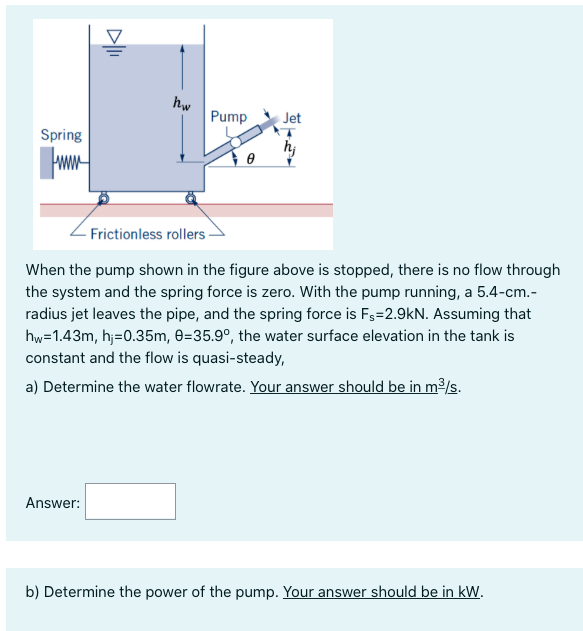 $h_w$

Pump

Jet

Spring

$h_j$

$\theta$

Frictionless rollers

When the pump shown in the figure above is stopped, there is no flow through the system and the spring force is zero. With the pump running, a 5.4-cm.-radius jet leaves the pipe, and the spring force is $F_s$=2.9kN. Assuming that $h_w$=1.43m, $h_j$=0.35m, θ=35.9°, the water surface elevation in the tank is constant and the flow is quasi-steady,

a) Determine the water flowrate. Your answer should be in $m^3/s$.

Answer:

b) Determine the power of the pump. Your answer should be in kW.