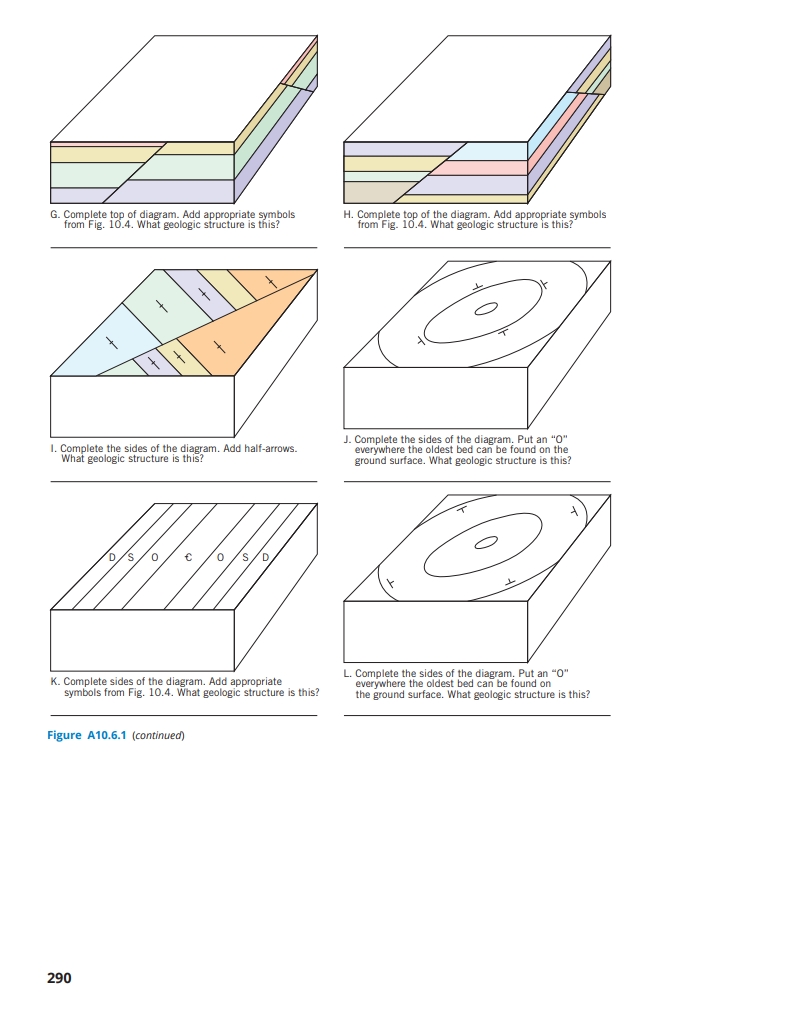 G. Complete top of diagram. Add appropriate symbols from Fig. 10.4. What geologic structure is this?

H. Complete top of the diagram. Add appropriate symbols from Fig. 10.4. What geologic structure is this?

I. Complete the sides of the diagram. Add half-arrows. What geologic structure is this?

J. Complete the sides of the diagram. Put an "O" everywhere the oldest bed can be found on the ground surface. What geologic structure is this?

D S O Є O S D

K. Complete sides of the diagram. Add appropriate symbols from Fig. 10.4. What geologic structure is this?

L. Complete the sides of the diagram. Put an "O" everywhere the oldest bed can be found on the ground surface. What geologic structure is this?

Figure A10.6.1 (continued)

290