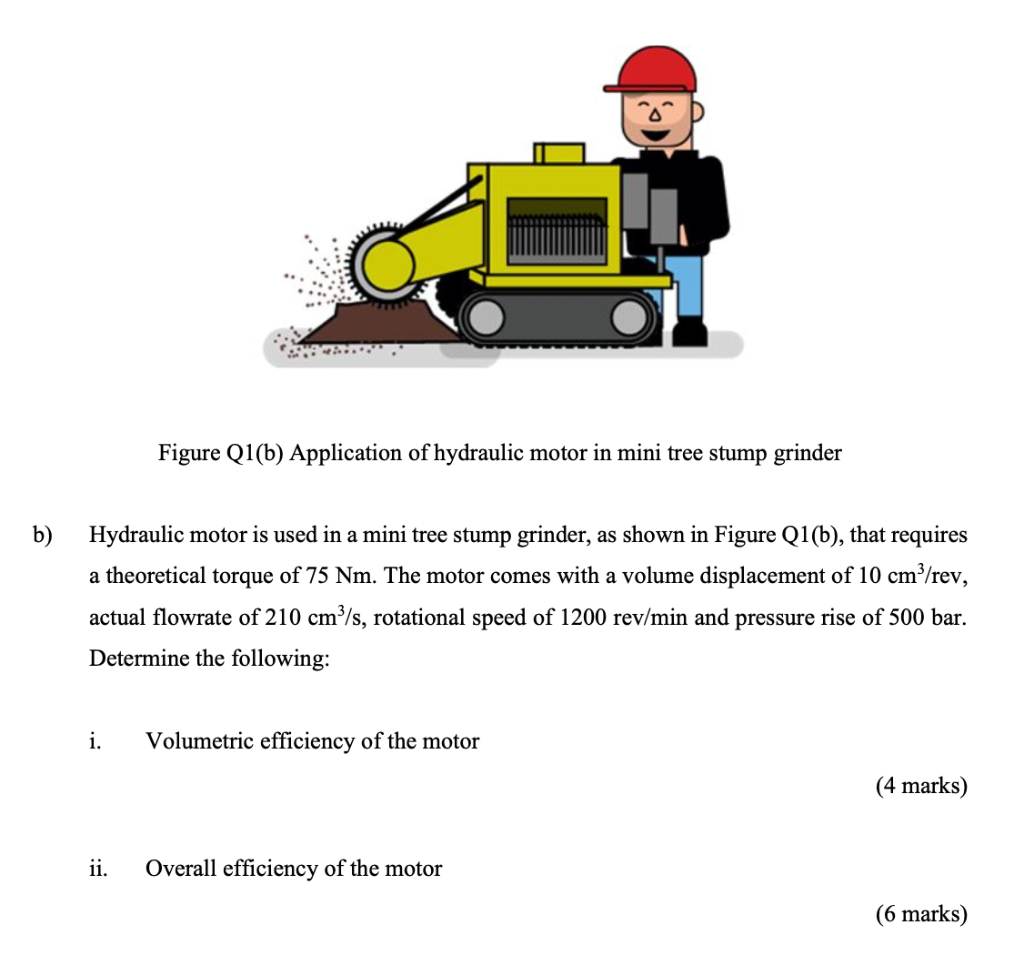 Figure Q1(b) Application of hydraulic motor in mini tree stump grinder

b) Hydraulic motor is used in a mini tree stump grinder, as shown in Figure Q1(b), that requires a theoretical torque of 75 Nm. The motor comes with a volume displacement of 10 $cm^3$/rev, actual flowrate of 210 $cm^3$/s, rotational speed of 1200 rev/min and pressure rise of 500 bar. Determine the following:

i. Volumetric efficiency of the motor

(4 marks)

ii. Overall efficiency of the motor

(6 marks)