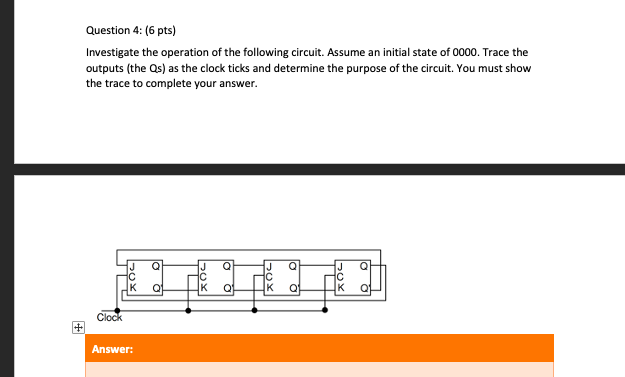 Question 4: (6 pts)

Investigate the operation of the following circuit. Assume an initial state of 0000. Trace the outputs (the Qs) as the clock ticks and determine the purpose of the circuit. You must show the trace to complete your answer.

J Q
C
K Q'

J Q
C
K Q'

J Q
C
K Q'

J Q
C
K Q'

Clock

Answer: