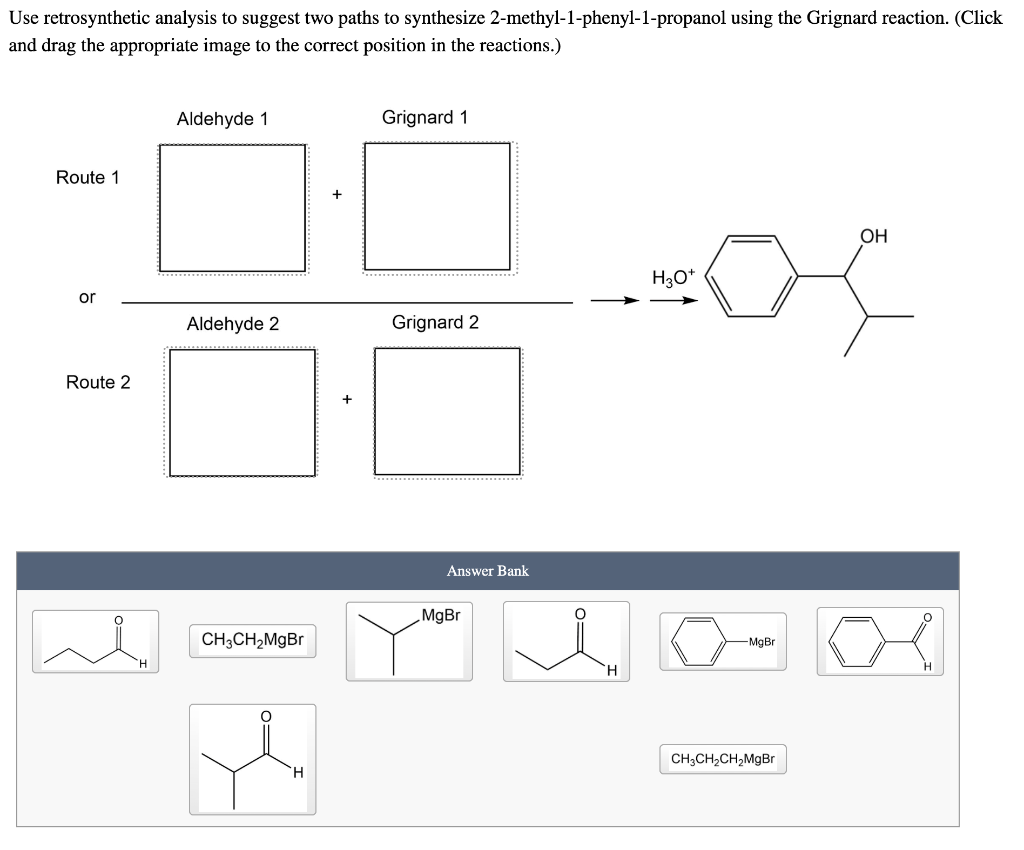 Use retrosynthetic analysis to suggest two paths to synthesize 2-methyl-1-phenyl-1-propanol using the Grignard reaction. (Click and drag the appropriate image to the correct position in the reactions.)

Aldehyde 1

Grignard 1

Route 1

+

or

$H_3O^+$

OH

Aldehyde 2

Grignard 2

Route 2

+

Answer Bank

O

H

$CH_3CH_2MgBr$

MgBr

O

H

MgBr

O

H

O

H

$CH_3CH_2CH_2MgBr$