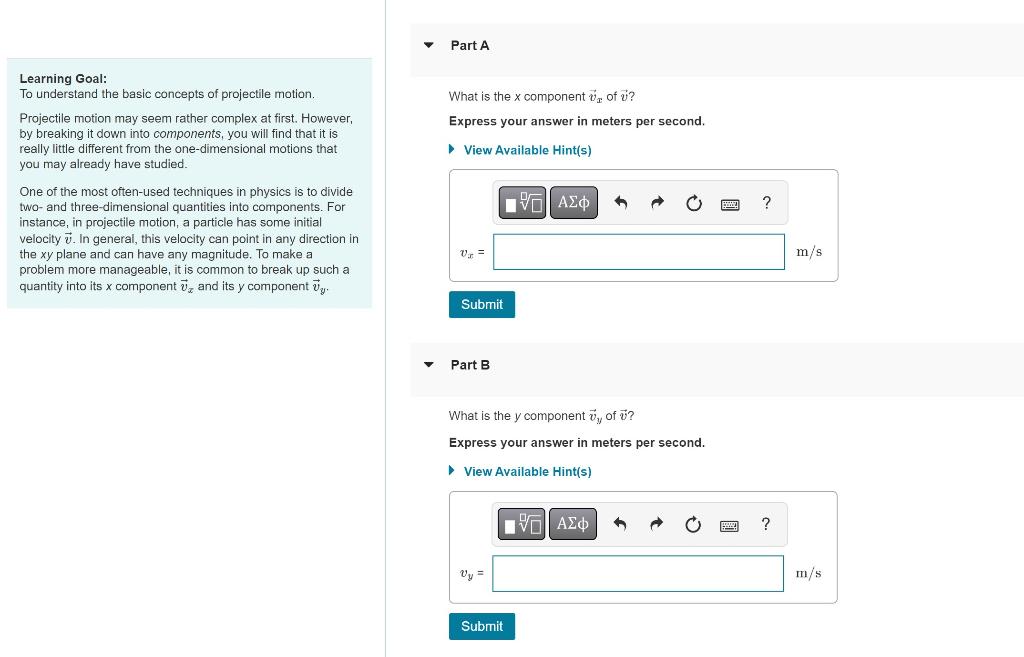 Learning Goal:
To understand the basic concepts of projectile motion.

Projectile motion may seem rather complex at first. However, by breaking it down into components, you will find that it is really little different from the one-dimensional motions that you may already have studied.

One of the most often-used techniques in physics is to divide two- and three-dimensional quantities into components. For instance, in projectile motion, a particle has some initial velocity $\vec{v}$. In general, this velocity can point in any direction in the xy plane and can have any magnitude. To make a problem more manageable, it is common to break up such a quantity into its x component $\vec{v}_x$ and its y component $\vec{v}_y$.

Part A

What is the x component $\vec{v}_x$ of $\vec{v}$?

Express your answer in meters per second.

View Available Hint(s)

ΑΣφ ?

$v_x$ =

m/s

Submit

Part B

What is the y component $\vec{v}_y$ of $\vec{v}$?

Express your answer in meters per second.

View Available Hint(s)

ΑΣφ ?

$v_y$ =

m/s

Submit