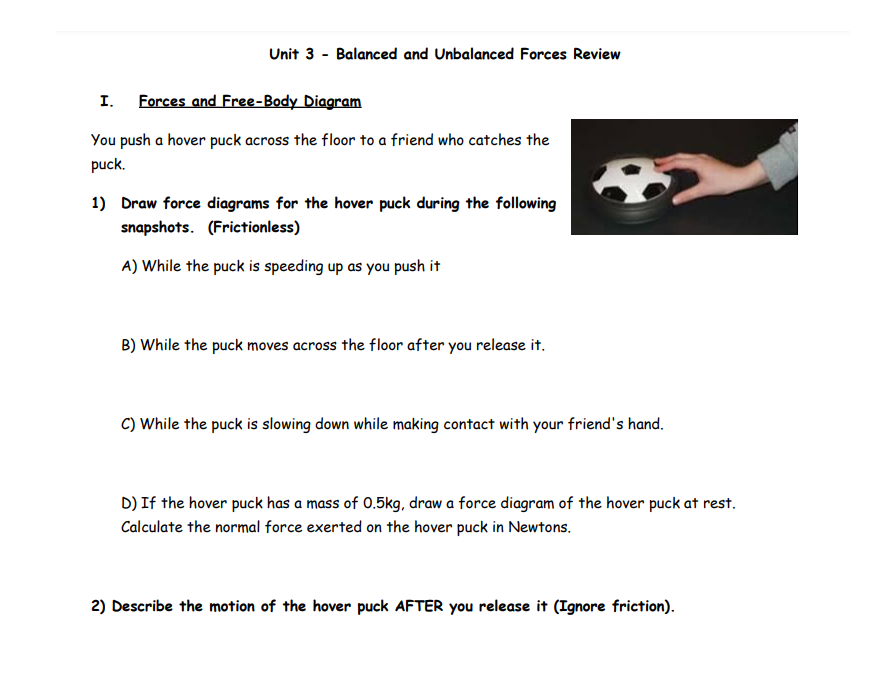 Unit 3 - Balanced and Unbalanced Forces Review

I. Forces and Free-Body Diagram

You push a hover puck across the floor to a friend who catches the puck.

1) Draw force diagrams for the hover puck during the following snapshots. (Frictionless)

A) While the puck is speeding up as you push it

B) While the puck moves across the floor after you release it.

C) While the puck is slowing down while making contact with your friend's hand.

D) If the hover puck has a mass of 0.5kg, draw a force diagram of the hover puck at rest. Calculate the normal force exerted on the hover puck in Newtons.

2) Describe the motion of the hover puck AFTER you release it (Ignore friction).