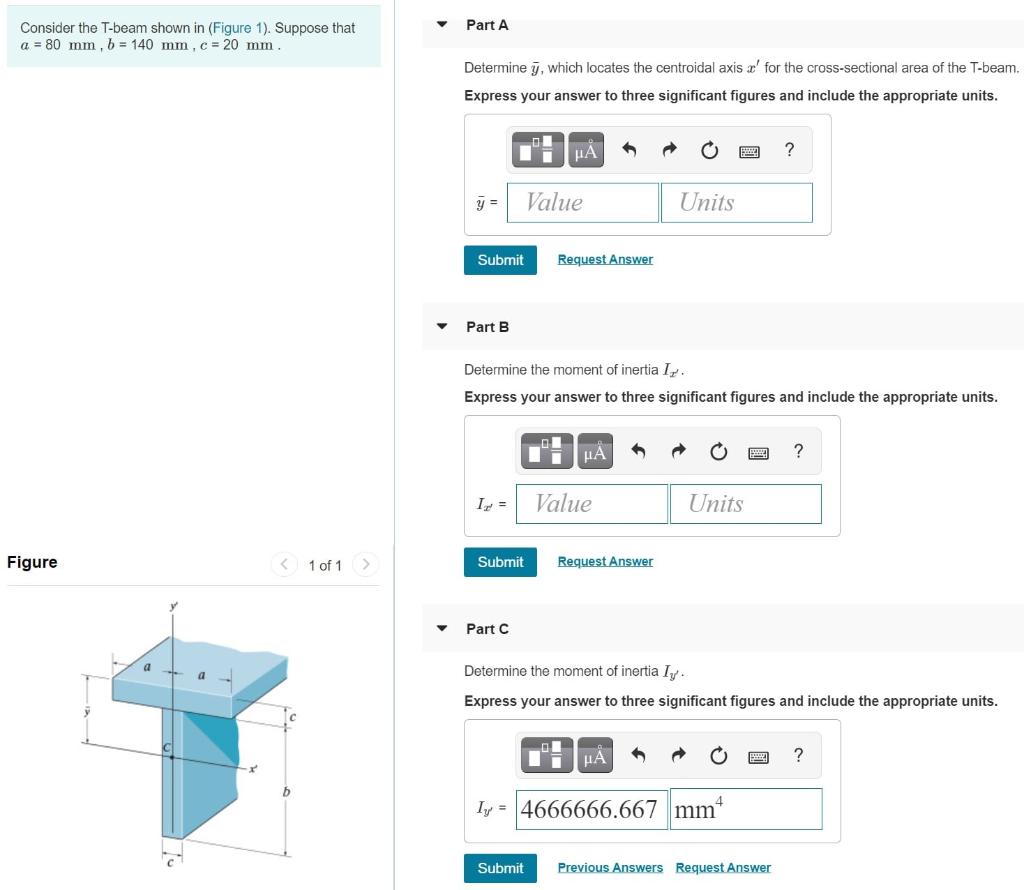 Consider the T-beam shown in (Figure 1). Suppose that $a = 80$ mm , $b = 140$ mm , $c = 20$ mm .

Figure

1 of 1

$y'$

$a$

$a$

$\bar{y}$

$c$

$C$

$x'$

$b$

$c$

Part A

Determine $\bar{y}$, which locates the centroidal axis $x'$ for the cross-sectional area of the T-beam.

Express your answer to three significant figures and include the appropriate units.

μÅ

?

$\bar{y}$ =

Value

Units

Submit

Request Answer

Part B

Determine the moment of inertia $I_{x'}$.

Express your answer to three significant figures and include the appropriate units.

μÅ

?

$I_{x'}$ =

Value

Units

Submit

Request Answer

Part C

Determine the moment of inertia $I_{y'}$.

Express your answer to three significant figures and include the appropriate units.

μÅ

?

$I_{y'}$ = 4666666.667 $mm^4$

Submit

Previous Answers

Request Answer