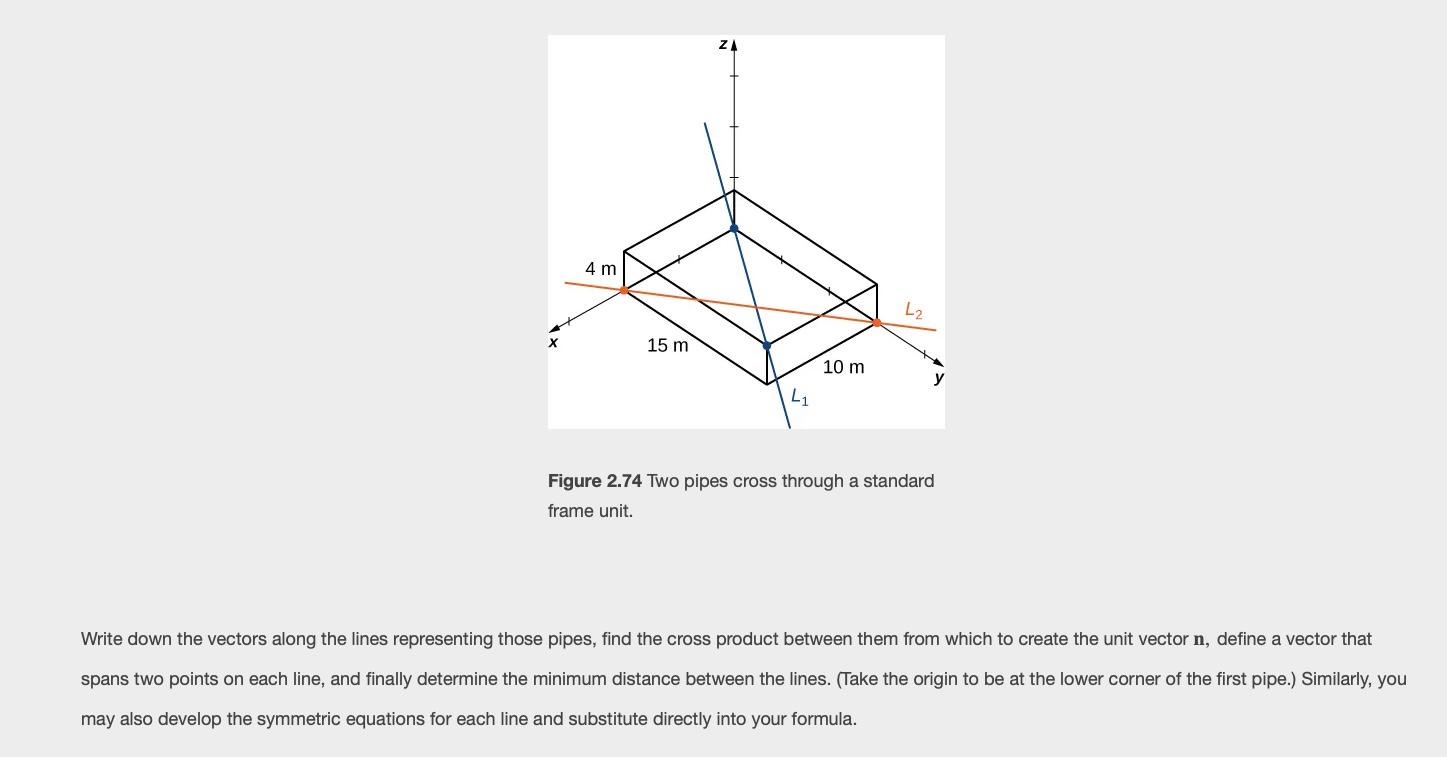 z

4 m

$L_2$

x

15 m

10 m

y

$L_1$

**Figure 2.74** Two pipes cross through a standard frame unit.

Write down the vectors along the lines representing those pipes, find the cross product between them from which to create the unit vector $\mathbf{n}$, define a vector that spans two points on each line, and finally determine the minimum distance between the lines. (Take the origin to be at the lower corner of the first pipe.) Similarly, you may also develop the symmetric equations for each line and substitute directly into your formula.