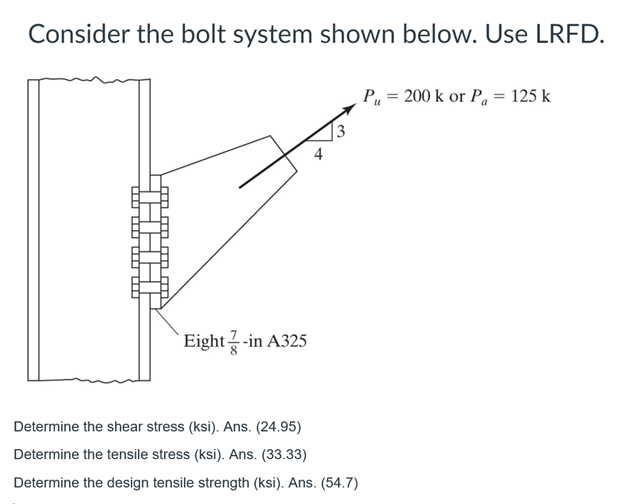 Consider the bolt system shown below. Use LRFD.

$P_u = 200$ k or $P_a = 125$ k

3

4

Eight $\frac{7}{8}$-in A325

Determine the shear stress (ksi). Ans. (24.95)

Determine the tensile stress (ksi). Ans. (33.33)

Determine the design tensile strength (ksi). Ans. (54.7)