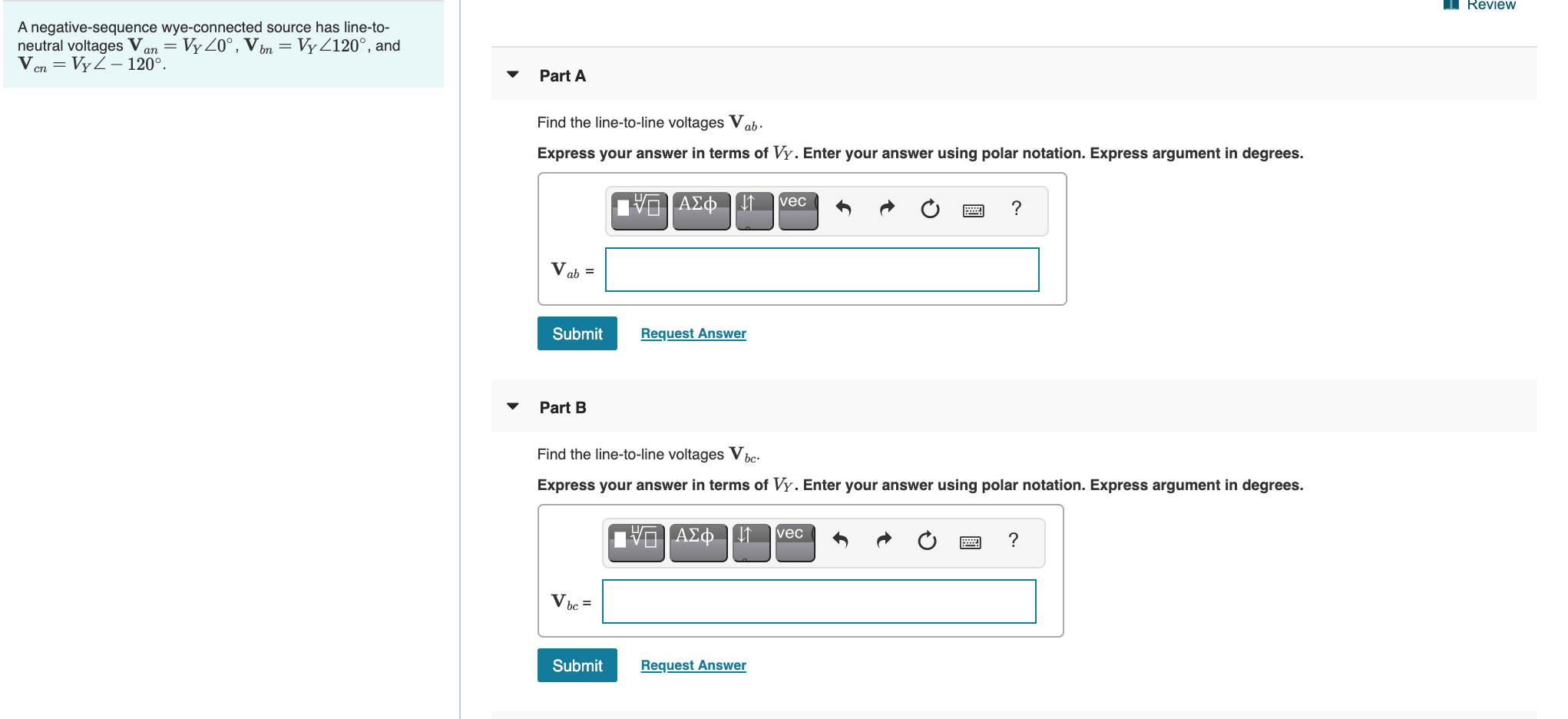 A negative-sequence wye-connected source has line-to-neutral voltages $\mathbf{V}_{an} = V_Y\angle 0^\circ$, $\mathbf{V}_{bn} = V_Y\angle 120^\circ$, and $\mathbf{V}_{cn} = V_Y\angle -120^\circ$.

Review

Part A

Find the line-to-line voltages $\mathbf{V}_{ab}$.

Express your answer in terms of $V_Y$. Enter your answer using polar notation. Express argument in degrees.

ΑΣφ vec ?

$\mathbf{V}_{ab}$ =

Submit Request Answer

Part B

Find the line-to-line voltages $\mathbf{V}_{bc}$.

Express your answer in terms of $V_Y$. Enter your answer using polar notation. Express argument in degrees.

ΑΣφ vec ?

$\mathbf{V}_{bc}$ =

Submit Request Answer