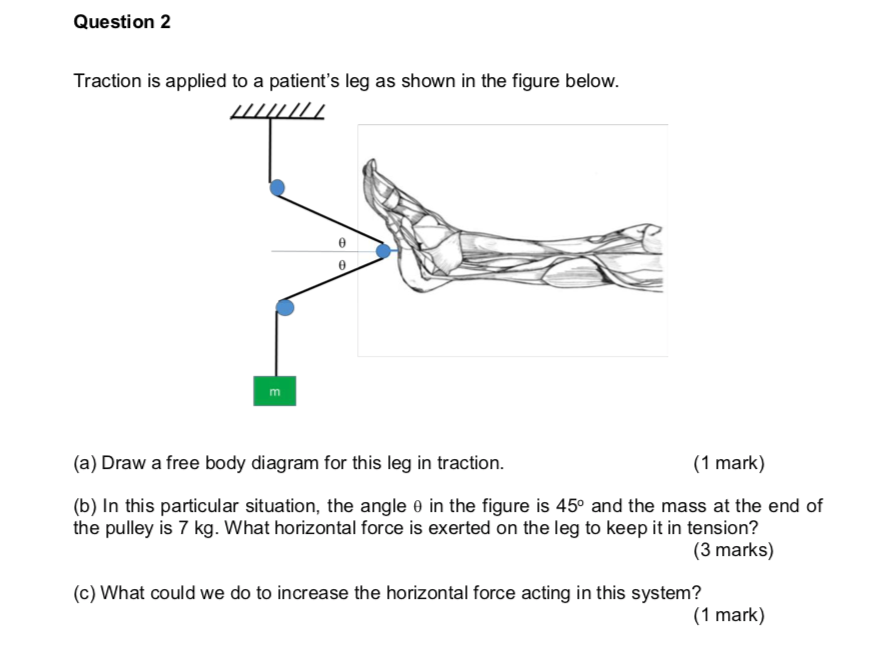 Question 2

Traction is applied to a patient's leg as shown in the figure below.

$\theta$
$\theta$
m

(a) Draw a free body diagram for this leg in traction. (1 mark)

(b) In this particular situation, the angle $\theta$ in the figure is $45^o$ and the mass at the end of the pulley is 7 kg. What horizontal force is exerted on the leg to keep it in tension?
(3 marks)

(c) What could we do to increase the horizontal force acting in this system?
(1 mark)