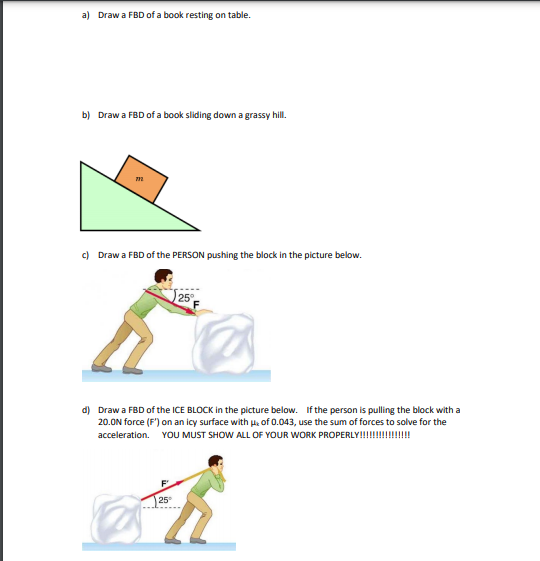 a) Draw a FBD of a book resting on table.

b) Draw a FBD of a book sliding down a grassy hill.

$m$

c) Draw a FBD of the PERSON pushing the block in the picture below.

25°
F

d) Draw a FBD of the ICE BLOCK in the picture below. If the person is pulling the block with a 20.0N force (F') on an icy surface with $\mu_k$ of 0.043, use the sum of forces to solve for the acceleration. YOU MUST SHOW ALL OF YOUR WORK PROPERLY!!!!!!!!!!!!!!!

F'
25°