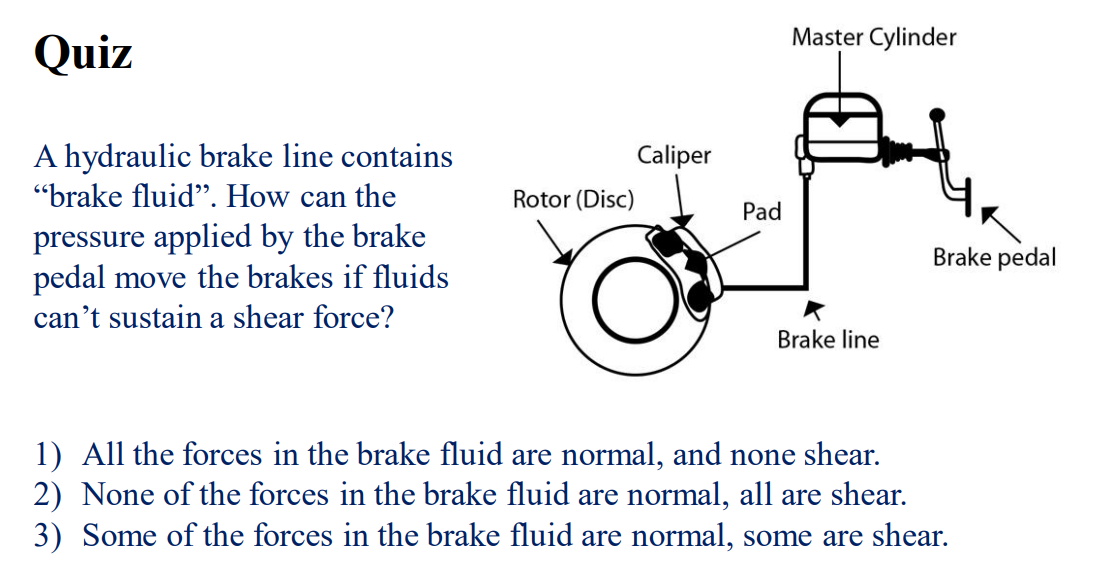 Quiz

A hydraulic brake line contains “brake fluid”. How can the pressure applied by the brake pedal move the brakes if fluids can’t sustain a shear force?

Master Cylinder

Caliper

Rotor (Disc)

Pad

Brake pedal

Brake line

1) All the forces in the brake fluid are normal, and none shear.
2) None of the forces in the brake fluid are normal, all are shear.
3) Some of the forces in the brake fluid are normal, some are shear.