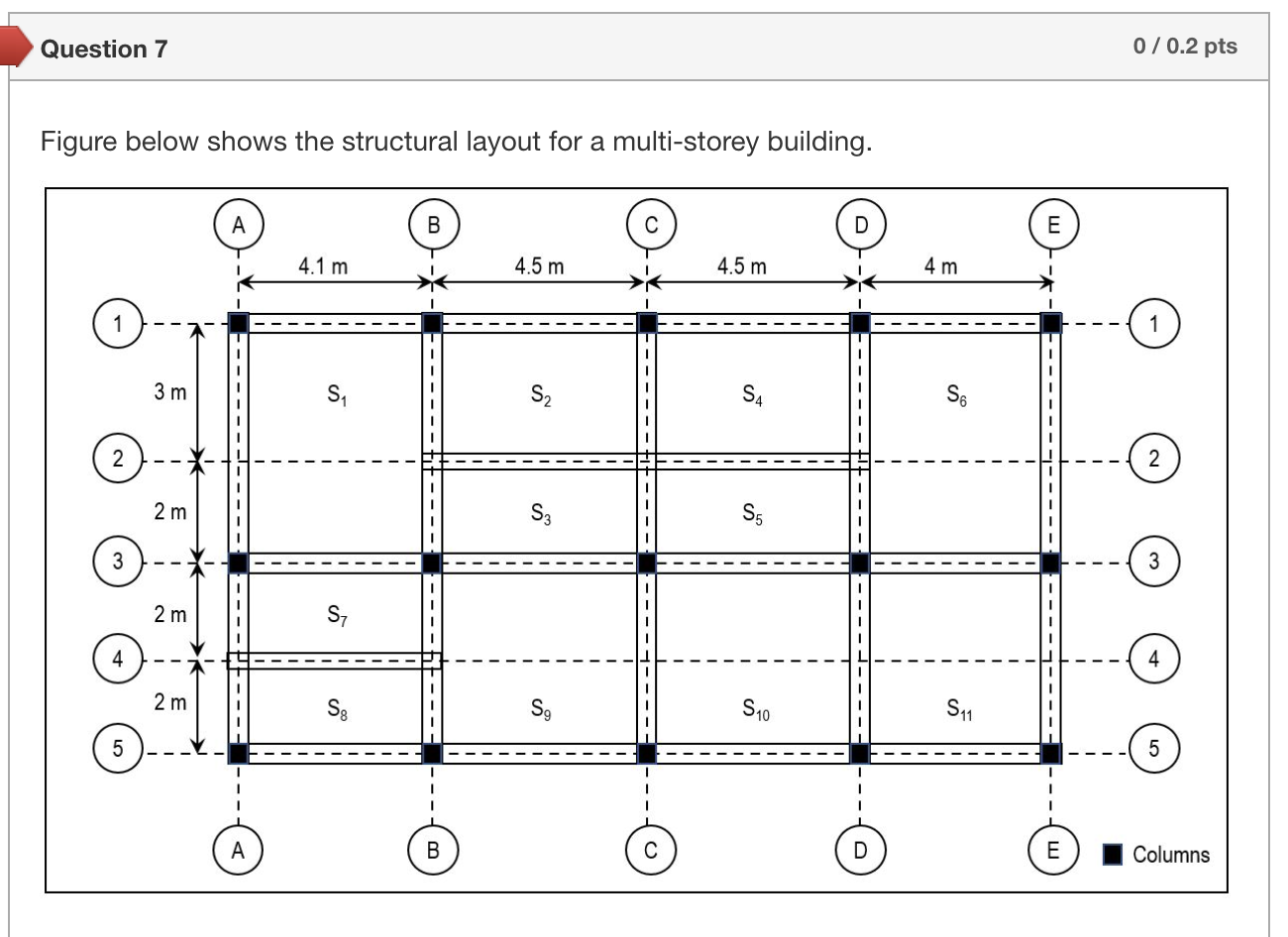 Question 7

0 / 0.2 pts

Figure below shows the structural layout for a multi-storey building.

A B C D E

4.1 m 4.5 m 4.5 m 4 m

1 1

3 m

$S_1$ $S_2$ $S_4$ $S_6$

2 2

2 m

$S_3$ $S_5$

3 3

2 m

$S_7$

4 4

2 m

$S_8$ $S_9$ $S_{10}$ $S_{11}$

5 5

A B C D E

Columns