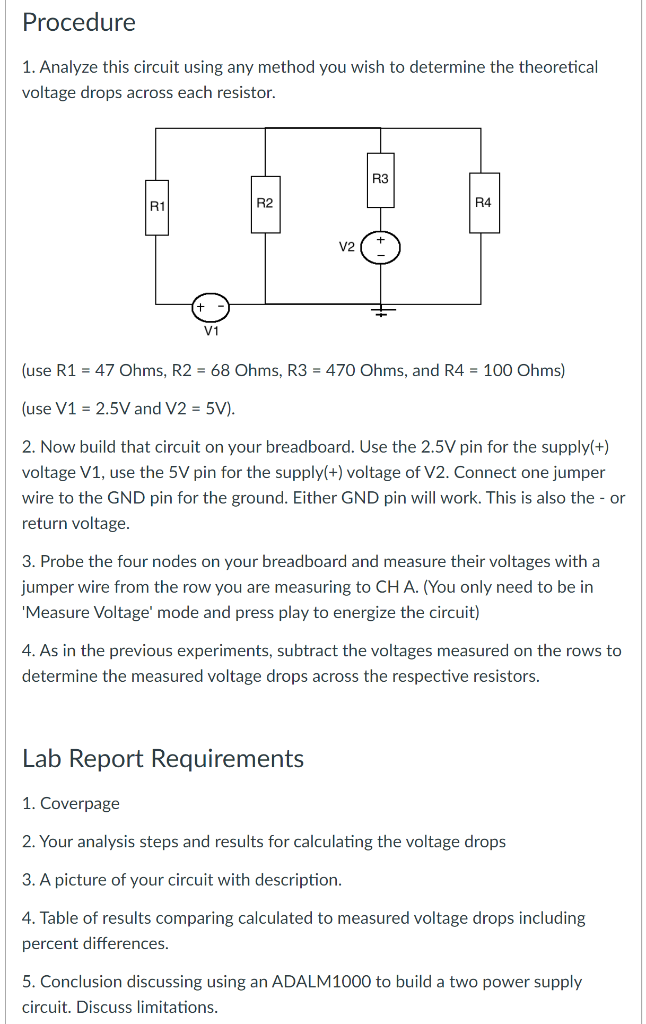 Procedure

1. Analyze this circuit using any method you wish to determine the theoretical voltage drops across each resistor.

R1
R2
R3
R4
V2
+
-
+
-
V1

(use R1 = 47 Ohms, R2 = 68 Ohms, R3 = 470 Ohms, and R4 = 100 Ohms)

(use V1 = 2.5V and V2 = 5V).

2. Now build that circuit on your breadboard. Use the 2.5V pin for the supply(+) voltage V1, use the 5V pin for the supply(+) voltage of V2. Connect one jumper wire to the GND pin for the ground. Either GND pin will work. This is also the - or return voltage.

3. Probe the four nodes on your breadboard and measure their voltages with a jumper wire from the row you are measuring to CH A. (You only need to be in 'Measure Voltage' mode and press play to energize the circuit)

4. As in the previous experiments, subtract the voltages measured on the rows to determine the measured voltage drops across the respective resistors.

Lab Report Requirements

1. Coverpage

2. Your analysis steps and results for calculating the voltage drops

3. A picture of your circuit with description.

4. Table of results comparing calculated to measured voltage drops including percent differences.

5. Conclusion discussing using an ADALM1000 to build a two power supply circuit. Discuss limitations.