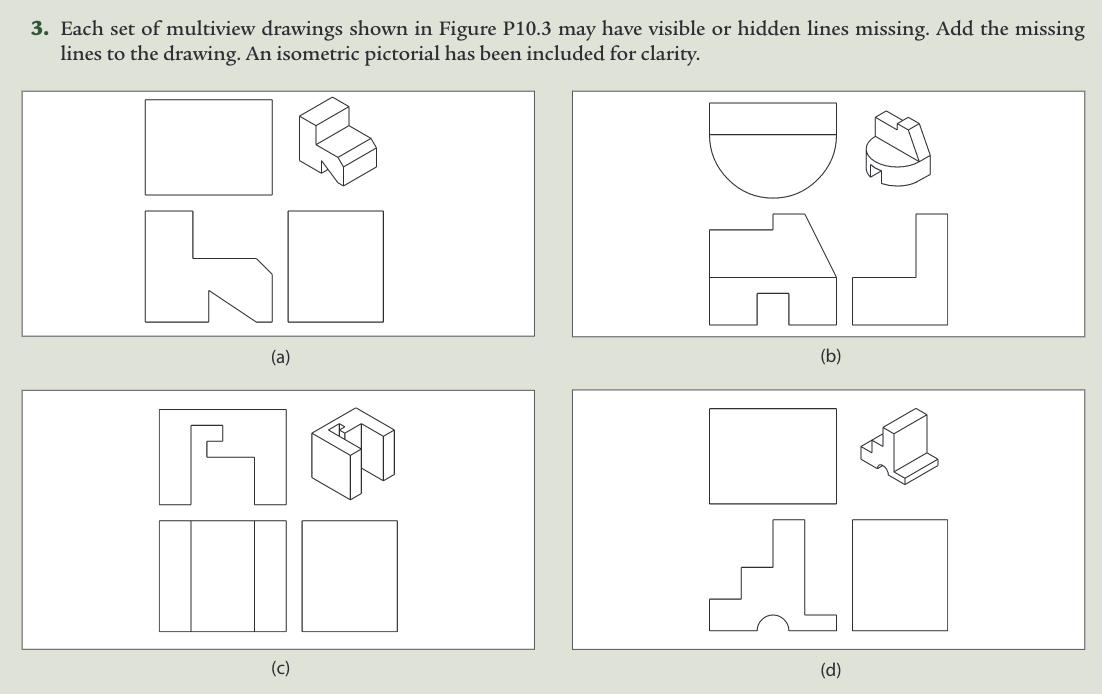 **3.** Each set of multiview drawings shown in Figure P10.3 may have visible or hidden lines missing. Add the missing lines to the drawing. An isometric pictorial has been included for clarity.

(a)

(b)

(c)

(d)