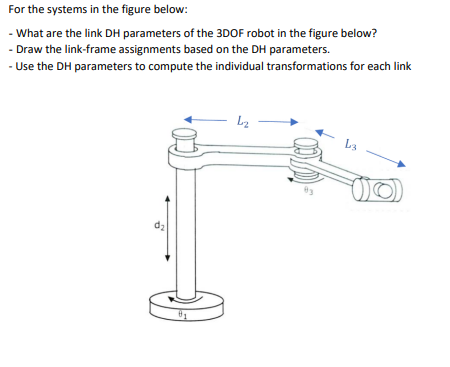 For the systems in the figure below:

- What are the link DH parameters of the 3DOF robot in the figure below?
- Draw the link-frame assignments based on the DH parameters.
- Use the DH parameters to compute the individual transformations for each link

$L_2$

$L_3$

$\theta_3$

$d_2$

$\theta_1$