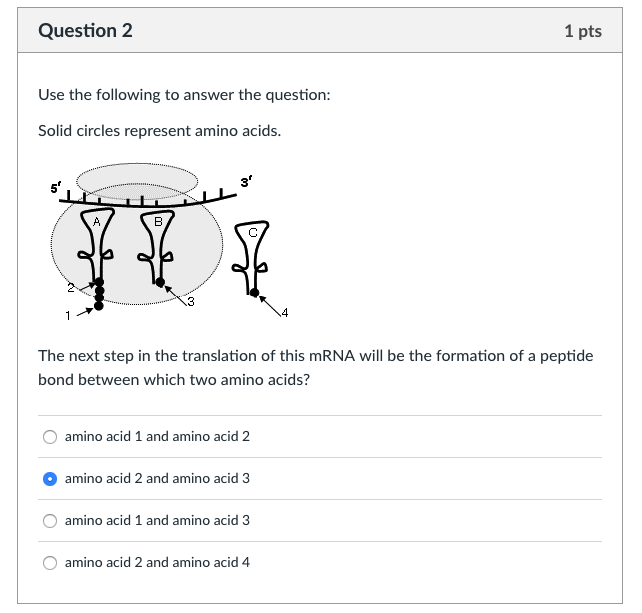 Question 2

1 pts

Use the following to answer the question:

Solid circles represent amino acids.

5'
3'
A
B
C
2
1
3
4

The next step in the translation of this mRNA will be the formation of a peptide bond between which two amino acids?

amino acid 1 and amino acid 2

amino acid 2 and amino acid 3

amino acid 1 and amino acid 3

amino acid 2 and amino acid 4