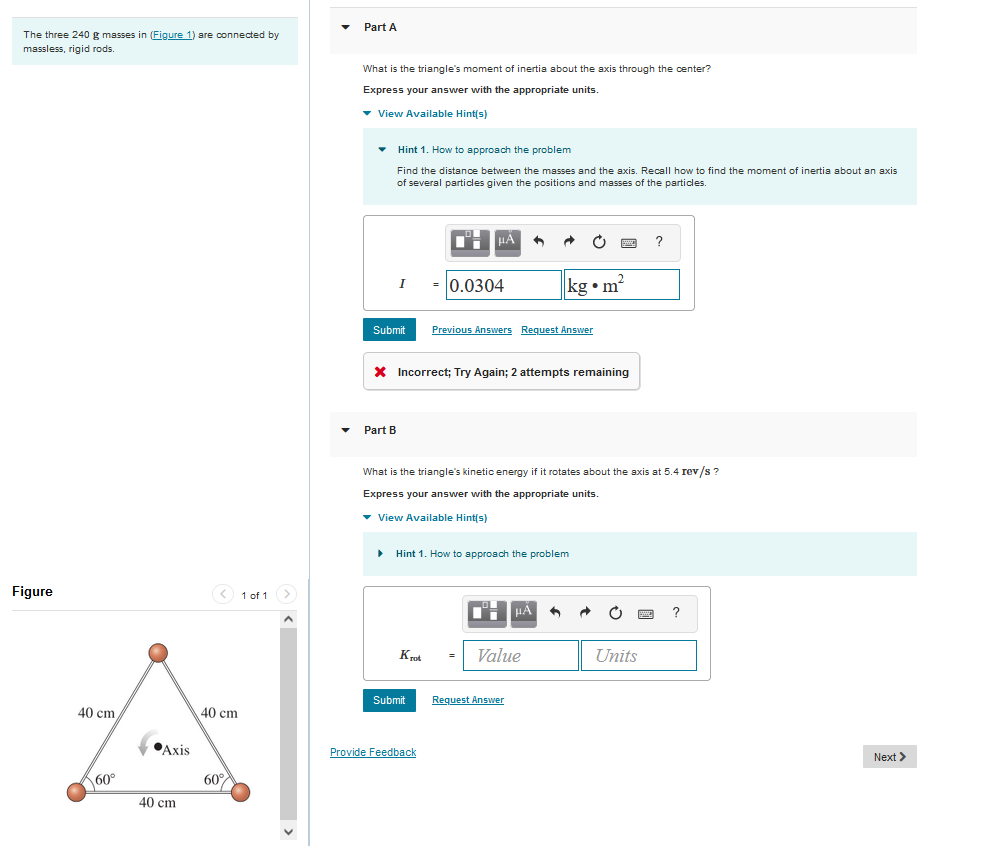 The three 240 g masses in (Figure 1) are connected by massless, rigid rods.

Figure

1 of 1

40 cm

40 cm

Axis

60°

60°

40 cm

Part A

What is the triangle's moment of inertia about the axis through the center?

Express your answer with the appropriate units.

View Available Hint(s)

Hint 1. How to approach the problem

Find the distance between the masses and the axis. Recall how to find the moment of inertia about an axis of several particles given the positions and masses of the particles.

μA ?

$I$ = 0.0304 $kg \cdot m^2$

Submit Previous Answers Request Answer

Incorrect; Try Again; 2 attempts remaining

Part B

What is the triangle's kinetic energy if it rotates about the axis at 5.4 rev/s ?

Express your answer with the appropriate units.

View Available Hint(s)

Hint 1. How to approach the problem

μA ?

$K_{rot}$ = Value Units

Submit Request Answer

Provide Feedback

Next