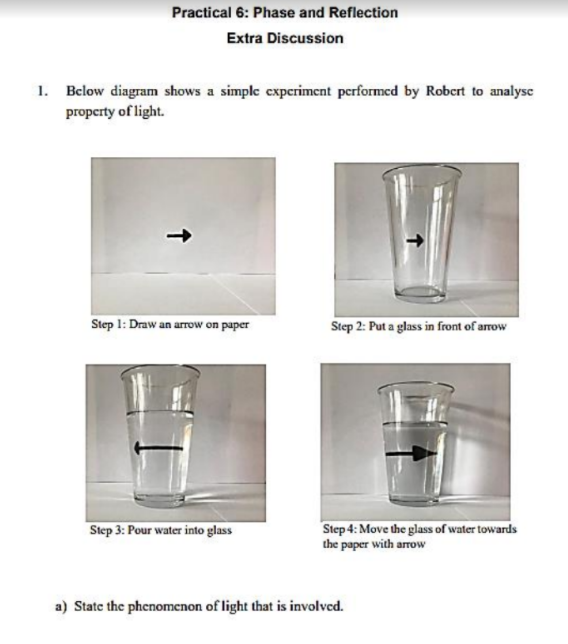 Practical 6: Phase and Reflection

Extra Discussion

1. Below diagram shows a simple experiment performed by Robert to analyse property of light.

Step 1: Draw an arrow on paper

Step 2: Put a glass in front of arrow

Step 3: Pour water into glass

Step 4: Move the glass of water towards the paper with arrow

a) State the phenomenon of light that is involved.