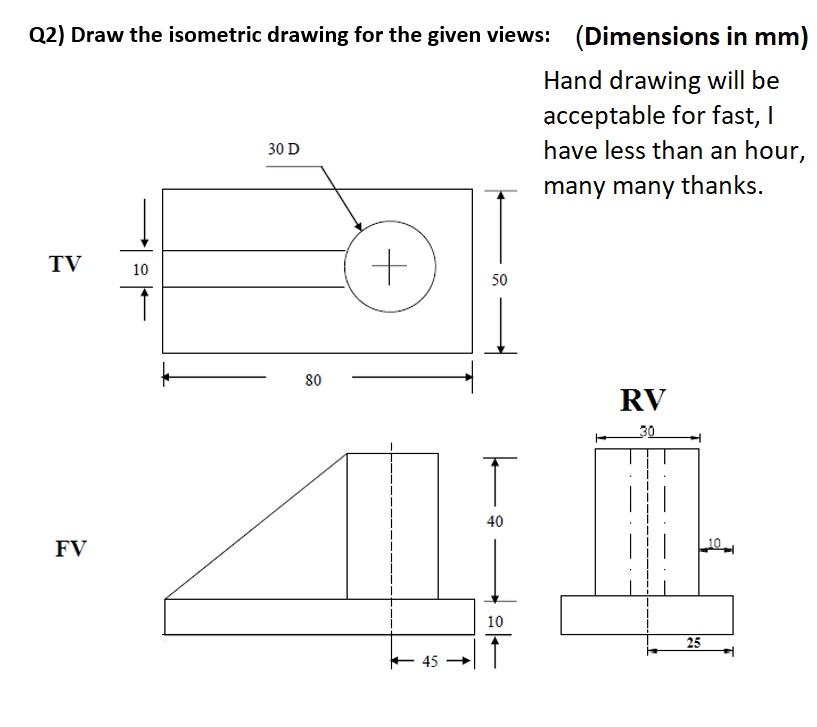 Q2) Draw the isometric drawing for the given views: (Dimensions in mm)

Hand drawing will be acceptable for fast, I have less than an hour, many many thanks.

30 D

TV

10

50

80

RV

30

FV

40

10

10

45

25