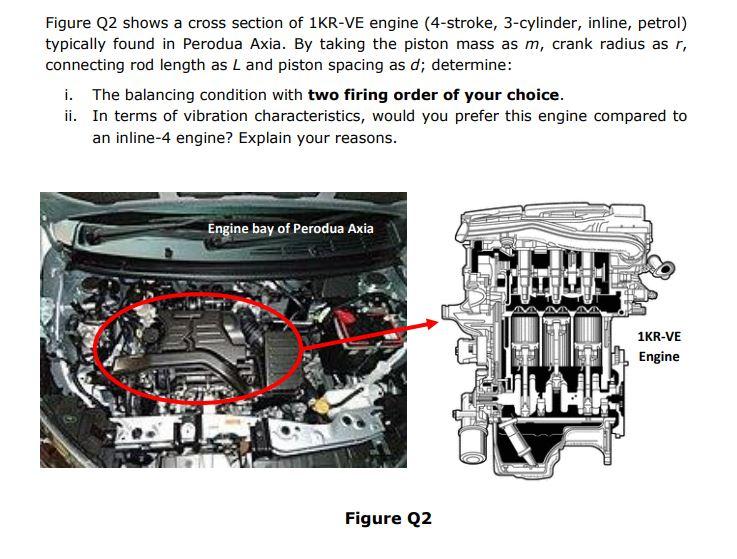 Figure Q2 shows a cross section of 1KR-VE engine (4-stroke, 3-cylinder, inline, petrol) typically found in Perodua Axia. By taking the piston mass as $m$, crank radius as $r$, connecting rod length as $L$ and piston spacing as $d$; determine:

i. The balancing condition with **two firing order of your choice**.
ii. In terms of vibration characteristics, would you prefer this engine compared to an inline-4 engine? Explain your reasons.

Engine bay of Perodua Axia

1KR-VE Engine

**Figure Q2**