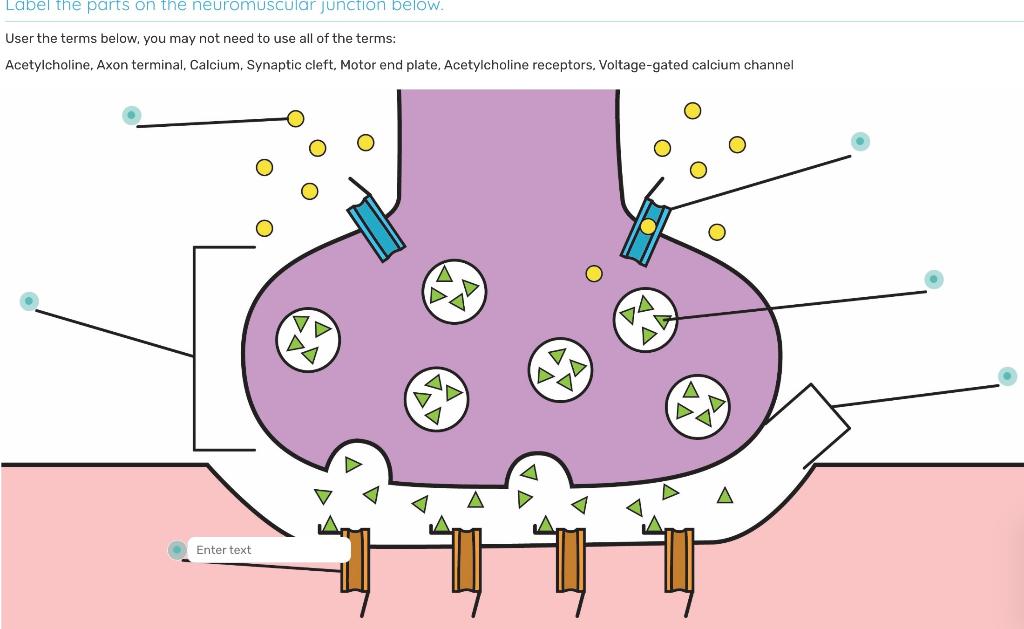 Label the parts on the neuromuscular junction below.

User the terms below, you may not need to use all of the terms:

Acetylcholine, Axon terminal, Calcium, Synaptic cleft, Motor end plate, Acetylcholine receptors, Voltage-gated calcium channel

Enter text